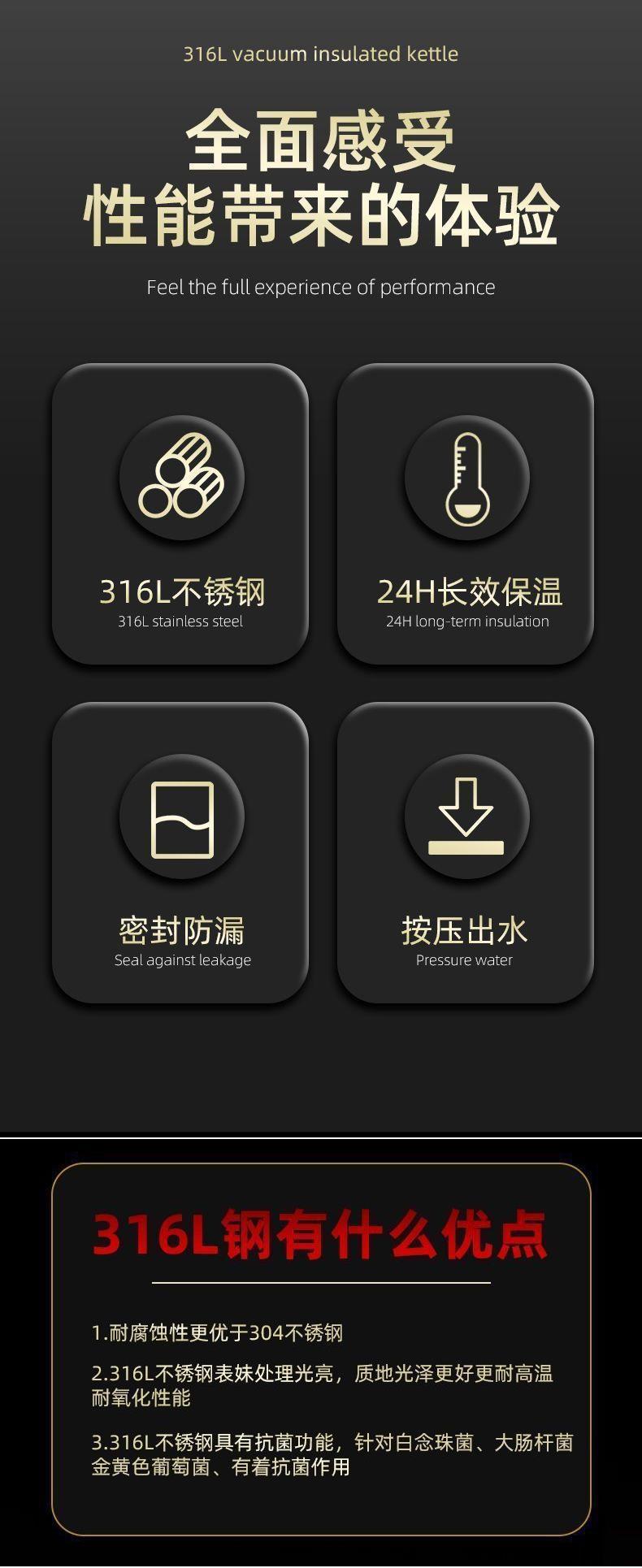 316L vacuum insulated kettle

全面感受
性能带来的体验

Feel the full experience of performance

316L不锈钢
316L stainless steel

24H长效保温
24H long-term insulation

密封防漏
Seal against leakage

按压出水
Pressure water

316L钢有什么优点

1.耐腐蚀性更优于304不锈钢

2.316L不锈钢表妹处理光亮，质地光泽更好更耐高温耐氧化性能

3.316L不锈钢具有抗菌功能，针对白念珠菌、大肠杆菌金黄色葡萄菌、有着抗菌作用