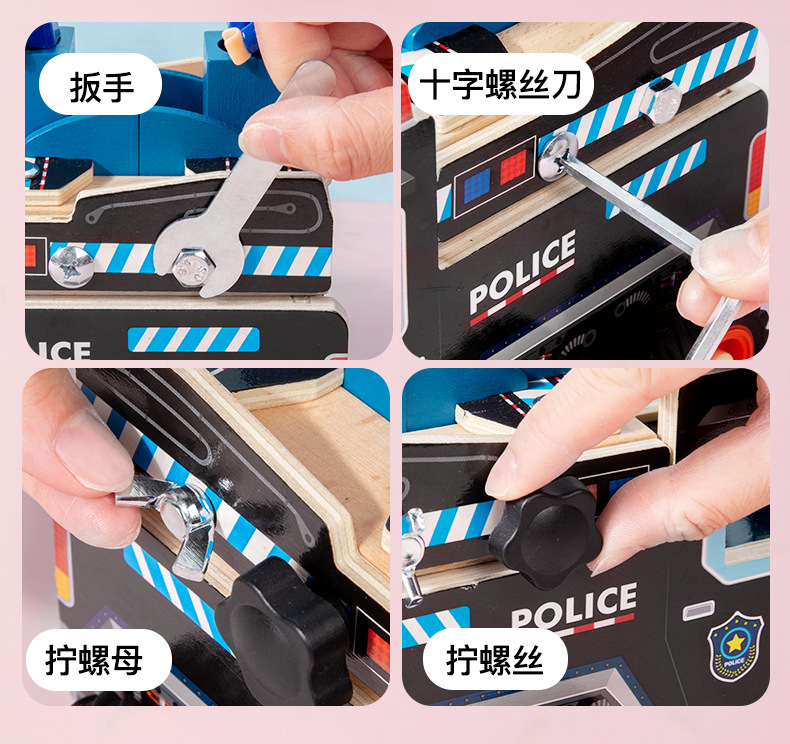 扳手

ICE

十字螺丝刀

POLICE

拧螺母

POLICE

POLICE

拧螺丝