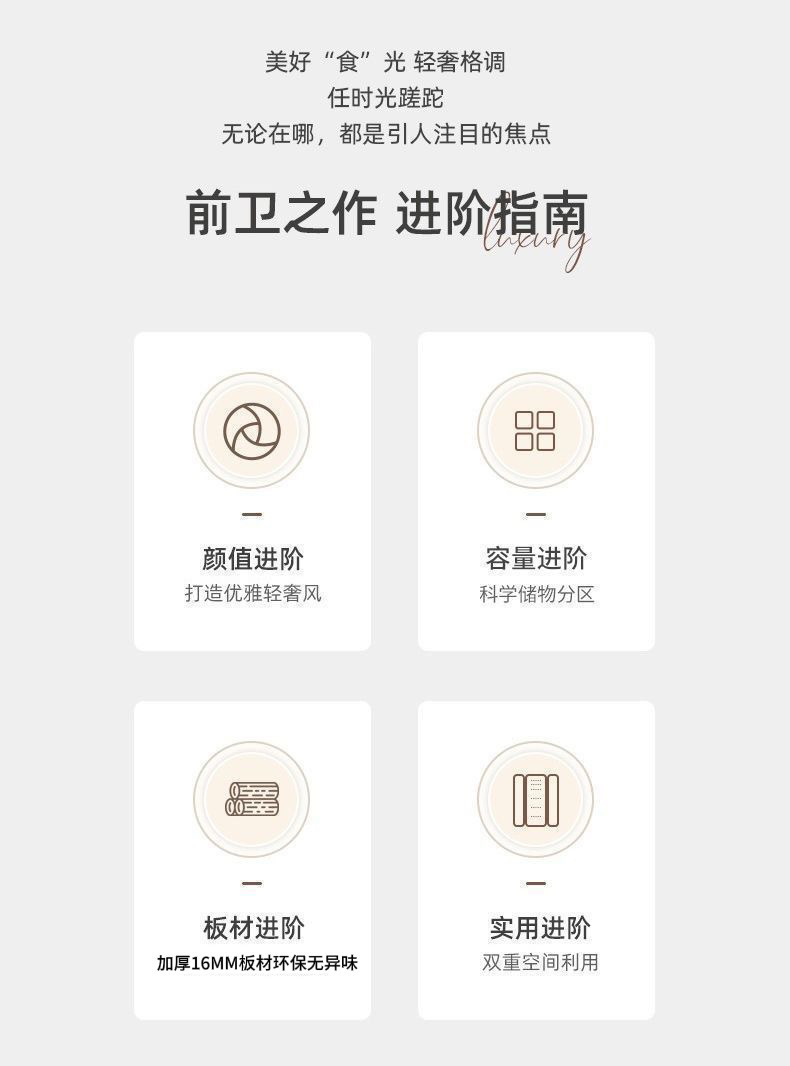 美好“食”光 轻奢格调
任时光蹉跎
无论在哪，都是引人注目的焦点

前卫之作 进阶指南
luxury

-
颜值进阶
打造优雅轻奢风

-
容量进阶
科学储物分区

-
板材进阶
加厚16MM板材环保无异味

-
实用进阶
双重空间利用