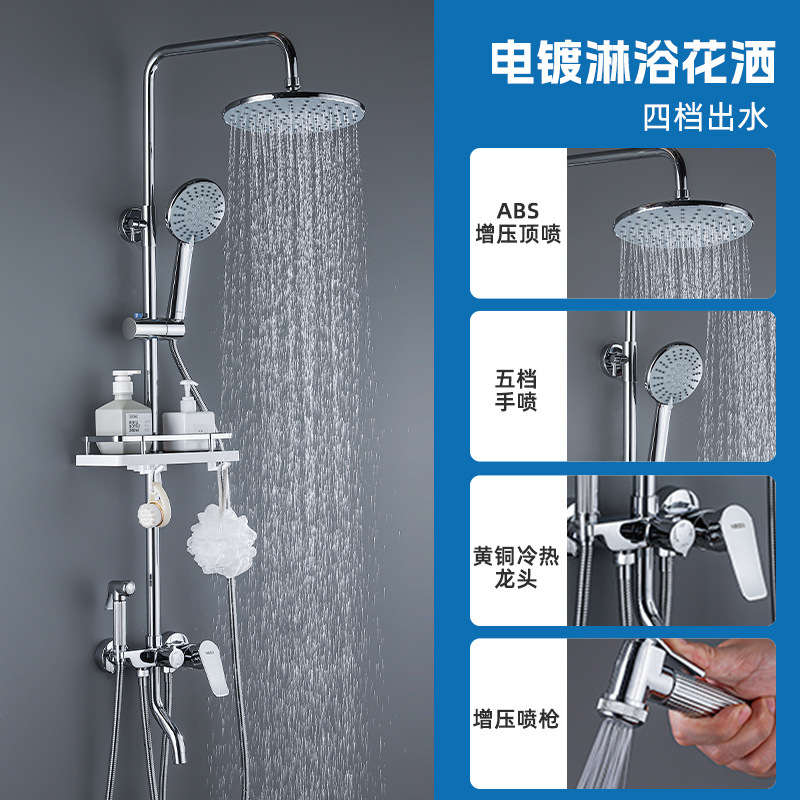 电镀淋浴花洒
四档出水

ABS
增压顶喷

五档
手喷

黄铜冷热
龙头

增压喷枪