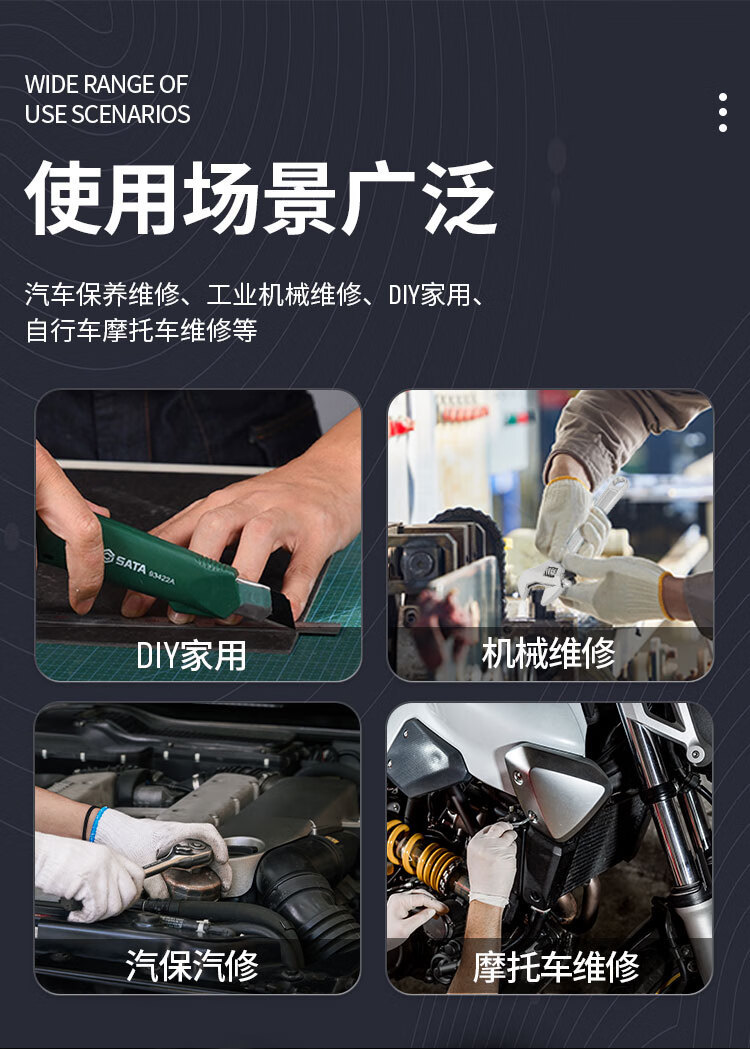 WIDE RANGE OF USE SCENARIOS

使用场景广泛

汽车保养维修、工业机械维修、DIY家用、自行车摩托车维修等

SATA 93422A

DIY家用

机械维修

汽保汽修

摩托车维修