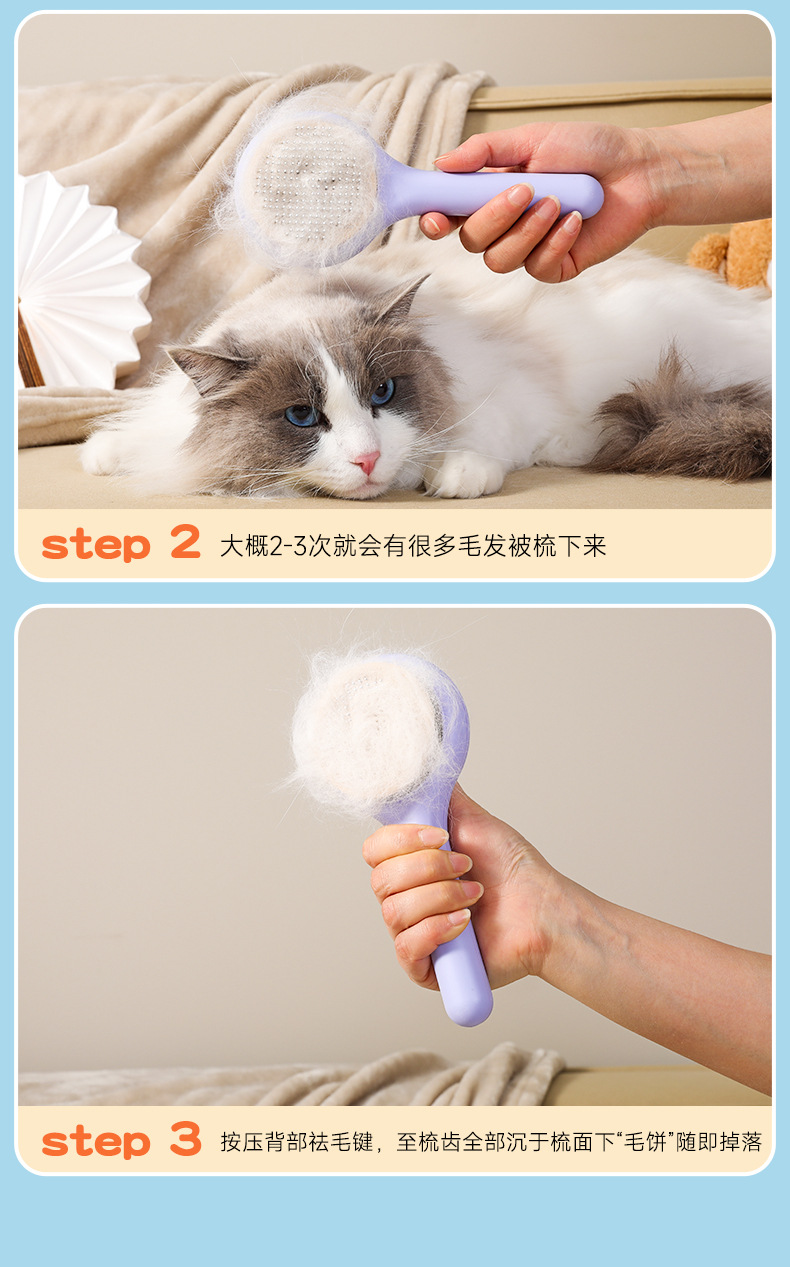 step 2 大概2-3次就会有很多毛发被梳下来

step 3 按压背部祛毛键，至梳齿全部沉于梳面下“毛饼”随即掉落