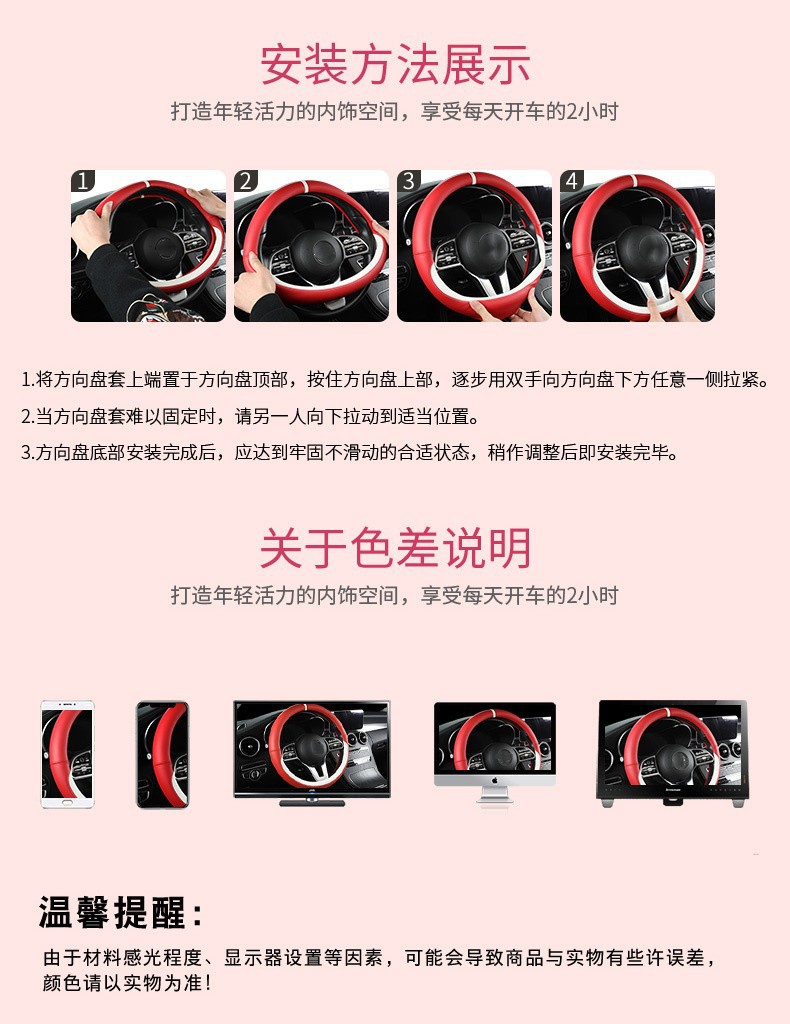 安装方法展示
打造年轻活力的内饰空间，享受每天开车的2小时

1
2
3
4

1.将方向盘套上端置于方向盘顶部，按住方向盘上部，逐步用双手向方向盘下方任意一侧拉紧。
2.当方向盘套难以固定时，请另一人向下拉动到适当位置。
3.方向盘底部安装完成后，应达到牢固不滑动的合适状态，稍作调整后即安装完毕。

关于色差说明
打造年轻活力的内饰空间，享受每天开车的2小时

温馨提醒：
由于材料感光程度、显示器设置等因素，可能会导致商品与实物有些许误差，颜色请以实物为准！