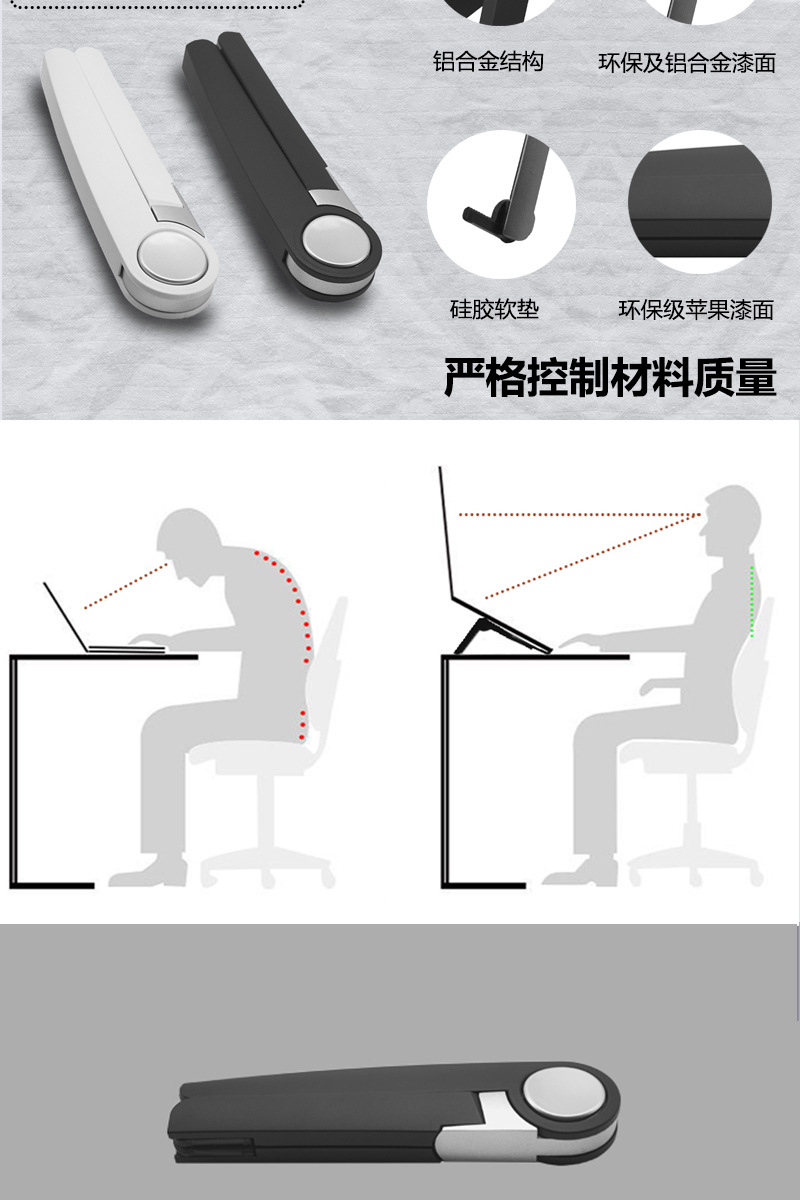 铝合金结构

环保及铝合金漆面

硅胶软垫

环保级苹果漆面

严格控制材料质量