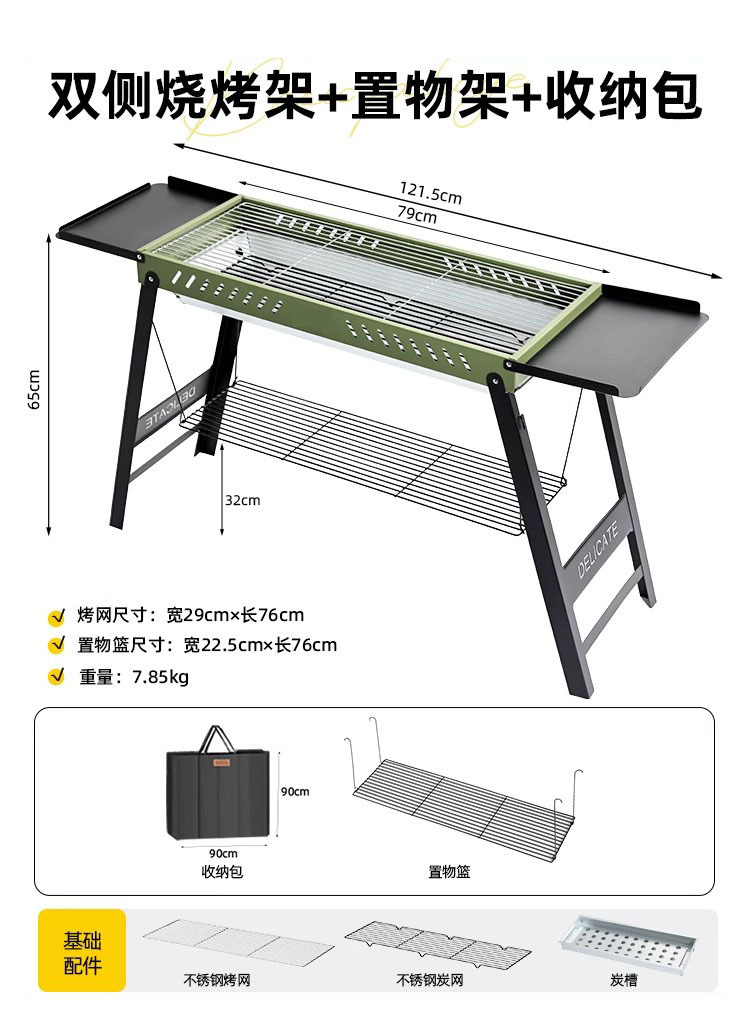 双侧烧烤架+置物架+收纳包

121.5cm
79cm
65cm
32cm
DELICATE
DELICATE

烤网尺寸：宽29cm×长76cm
置物篮尺寸：宽22.5cm×长76cm
重量：7.85kg

90cm
90cm
收纳包
置物篮

基础配件
不锈钢烤网
不锈钢炭网
炭槽