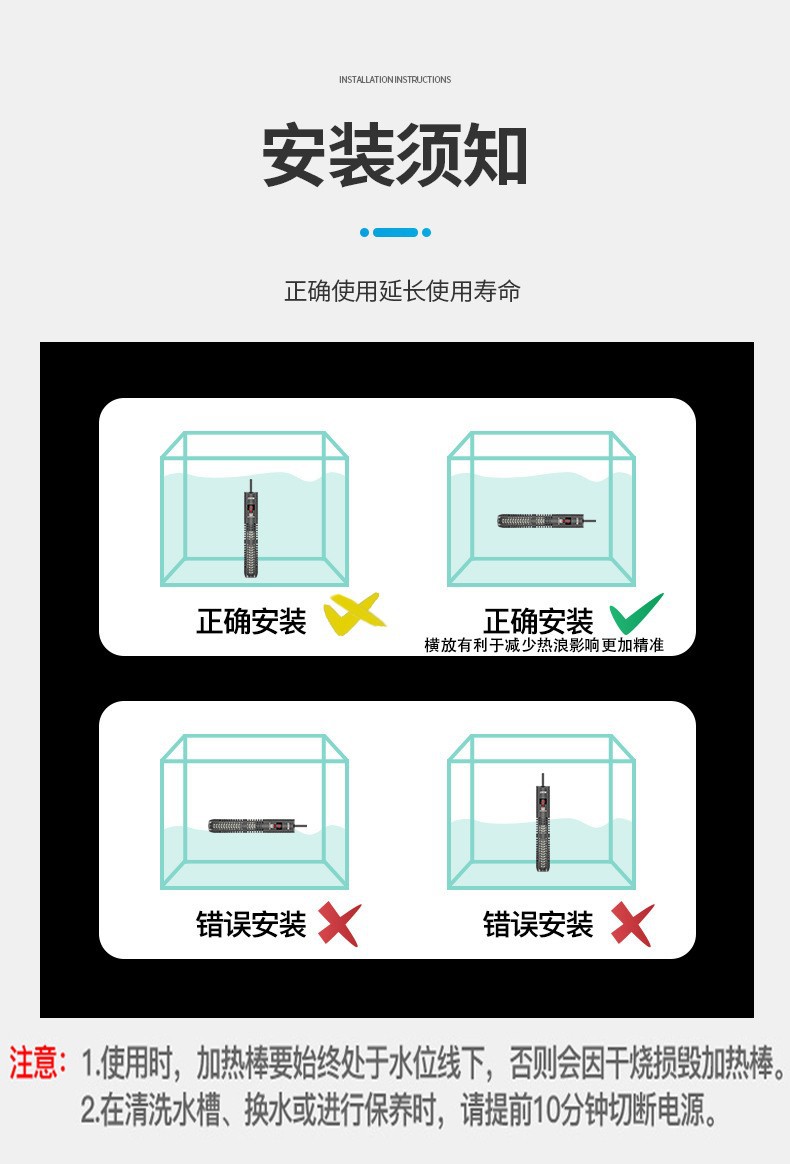 INSTALLATION INSTRUCTIONS

安装须知

正确使用延长使用寿命

正确安装

正确安装
横放有利于减少热浪影响更加精准

错误安装

错误安装

注意：1.使用时，加热棒要始终处于水位线下，否则会因干烧损毁加热棒。
2.在清洗水槽、换水或进行保养时，请提前10分钟切断电源。