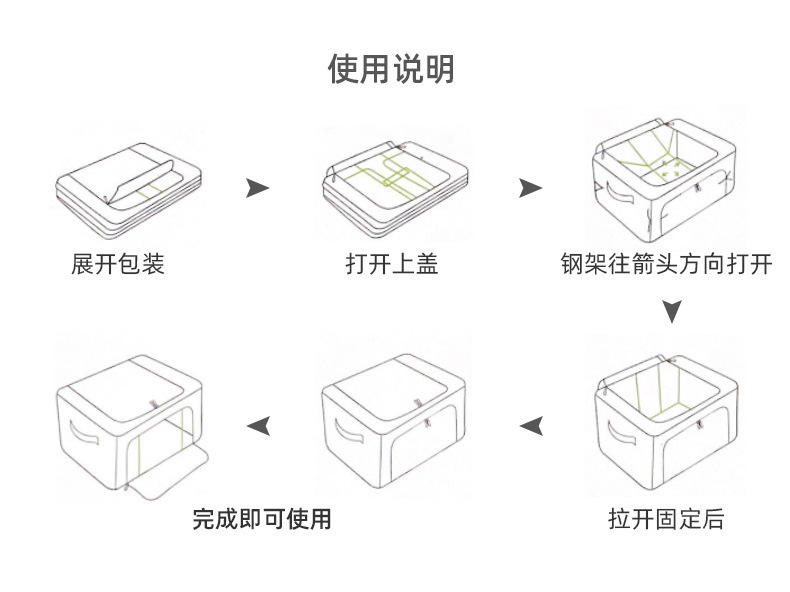 使用说明

展开包装

打开上盖

钢架往箭头方向打开

拉开固定后

完成即可使用