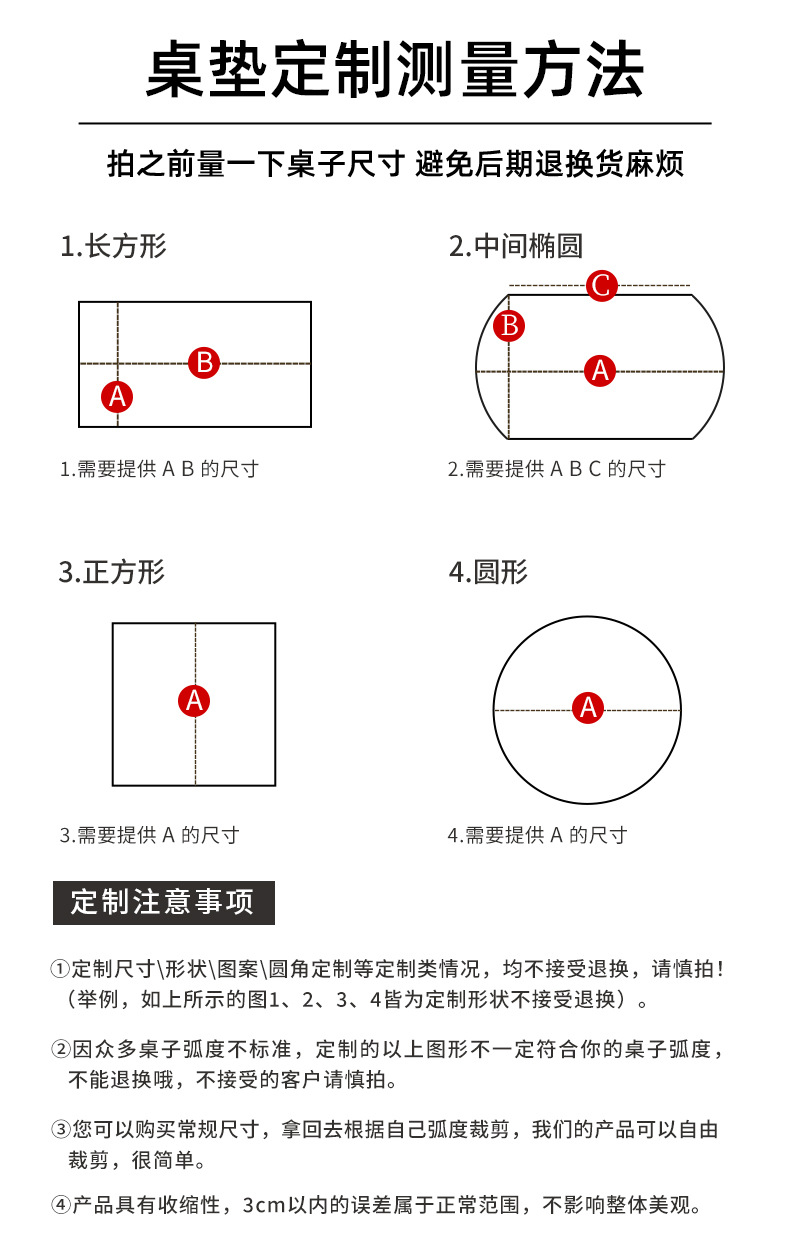 桌垫定制测量方法

拍之前量一下桌子尺寸 避免后期退换货麻烦

1.长方形

B
A

1.需要提供 A B 的尺寸

2.中间椭圆

C
B
A

2.需要提供 A B C 的尺寸

3.正方形

A

3.需要提供 A 的尺寸

4.圆形

A

4.需要提供 A 的尺寸

定制注意事项

①定制尺寸\形状\图案\圆角定制等定制类情况，均不接受退换，请慎拍！（举例，如上所示的图1、2、3、4皆为定制形状不接受退换）。

②因众多桌子弧度不标准，定制的以上图形不一定符合你的桌子弧度，不能退换哦，不接受的客户请慎拍。

③您可以购买常规尺寸，拿回去根据自己弧度裁剪，我们的产品可以自由裁剪，很简单。

④产品具有收缩性，3cm以内的误差属于正常范围，不影响整体美观。