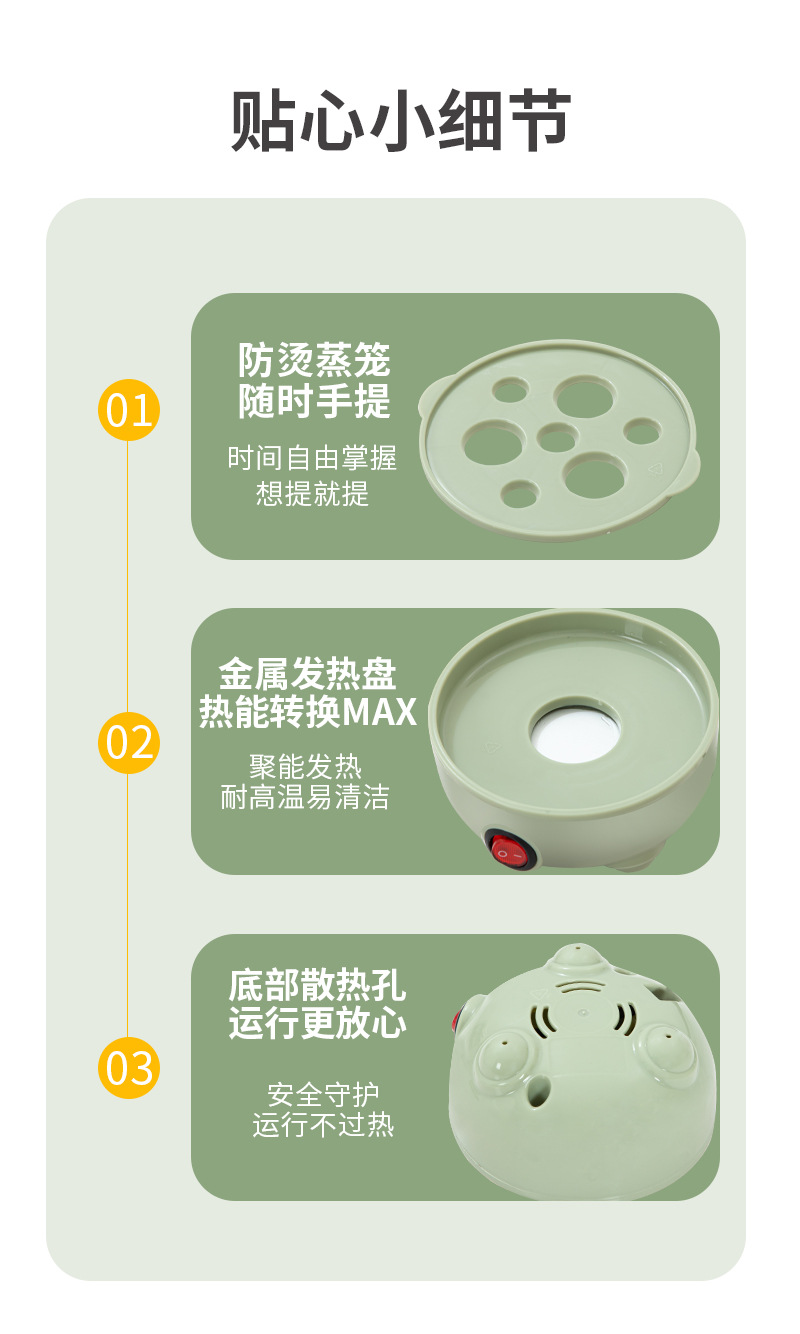 贴心小细节

01

防烫蒸笼
随时手提

时间自由掌握
想提就提

02

金属发热盘
热能转换MAX

聚能发热
耐高温易清洁

03

底部散热孔
运行更放心

安全守护
运行不过热