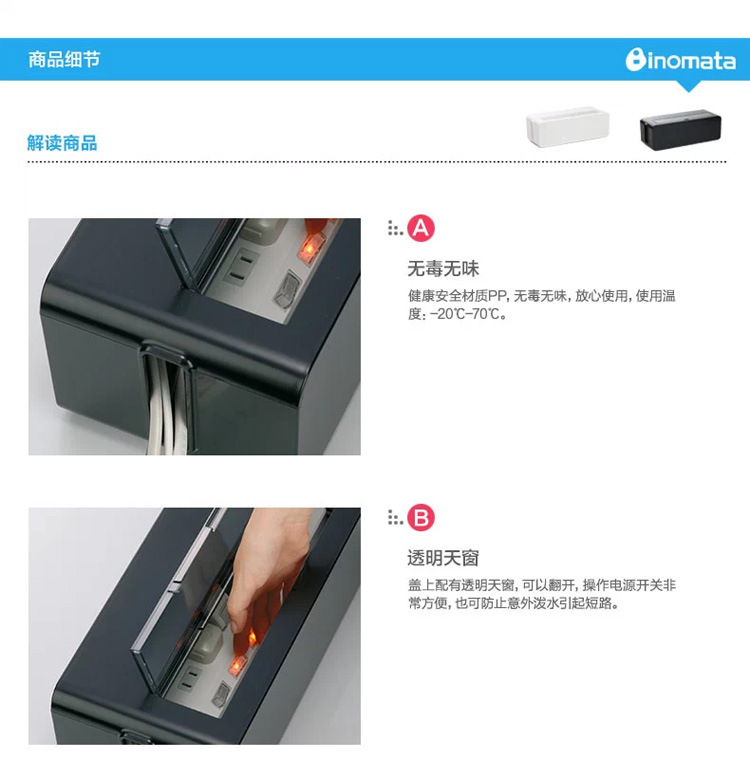 商品细节

inomata

解读商品

A

无毒无味

健康安全材质PP，无毒无味，放心使用，使用温度：-20℃-70℃。

B

透明天窗

盖上配有透明天窗，可以翻开，操作电源开关非常方便，也可防止意外泼水引起短路。