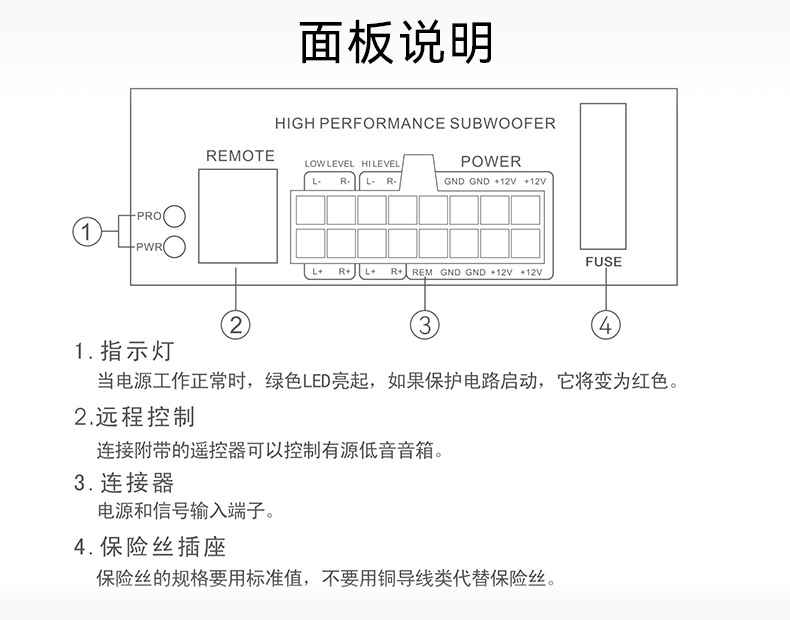 面板说明

HIGH PERFORMANCE SUBWOOFER

REMOTE

LOW LEVEL HI LEVEL POWER

L- R- L- R- GND GND +12V +12V

PRO

PWR

L+ R+ L+ R+ REM GND GND +12V +12V

FUSE

① ② ③ ④

1. 指示灯
当电源工作正常时，绿色LED亮起，如果保护电路启动，它将变为红色。

2.远程控制
连接附带的遥控器可以控制有源低音音箱。

3. 连接器
电源和信号输入端子。

4. 保险丝插座
保险丝的规格要用标准值，不要用铜导线类代替保险丝。