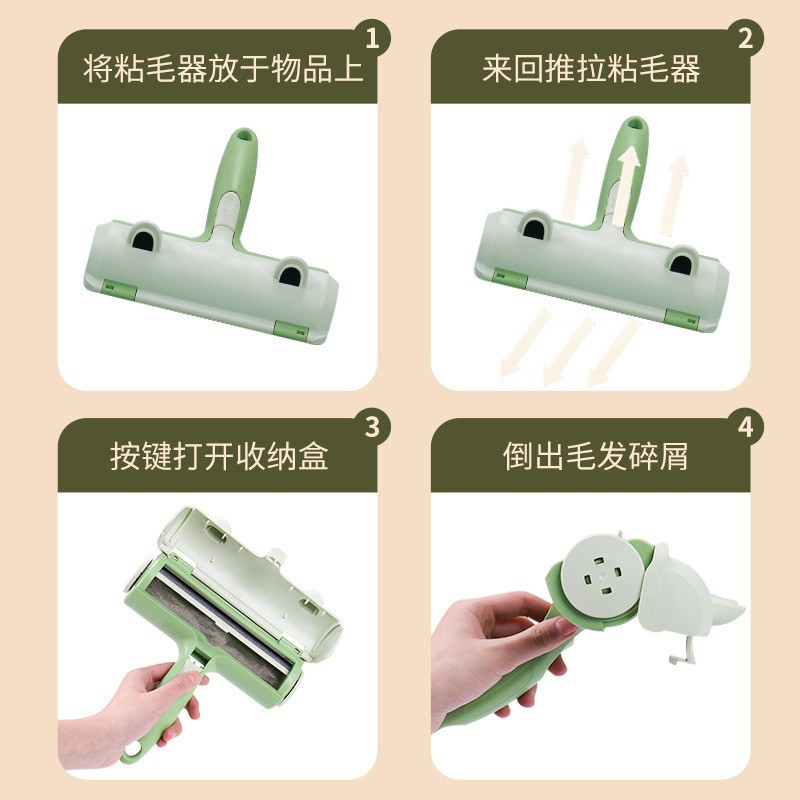 1
将粘毛器放于物品上

2
来回推拉粘毛器

3
按键打开收纳盒

4
倒出毛发碎屑