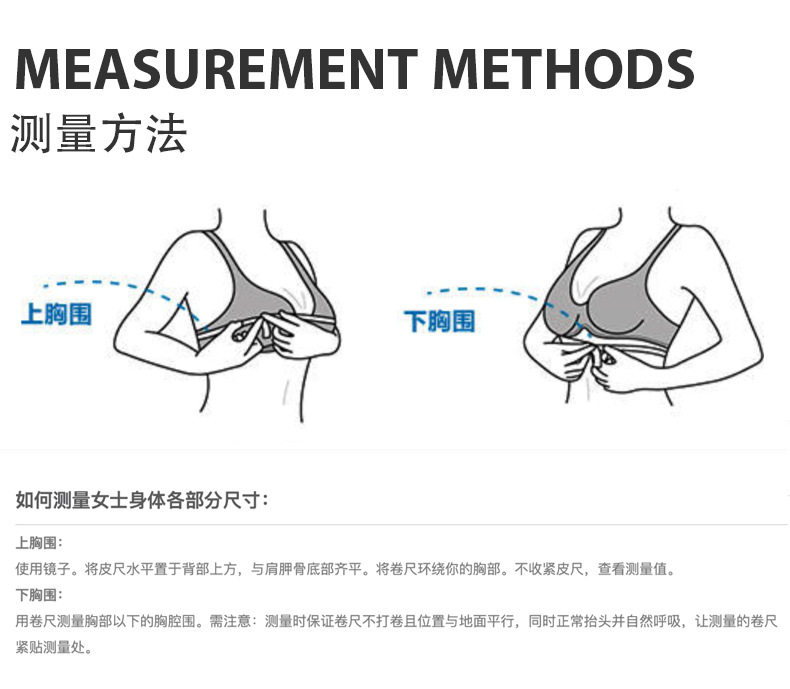 MEASUREMENT METHODS
测量方法

上胸围

下胸围

如何测量女士身体各部分尺寸：

上胸围：
使用镜子。将皮尺水平置于背部上方，与肩胛骨底部齐平。将卷尺环绕你的胸部。不收紧皮尺，查看测量值。
下胸围：
用卷尺测量胸部以下的胸腔围。需注意：测量时保证卷尺不打卷且位置与地面平行，同时正常抬头并自然呼吸，让测量的卷尺紧贴测量处。