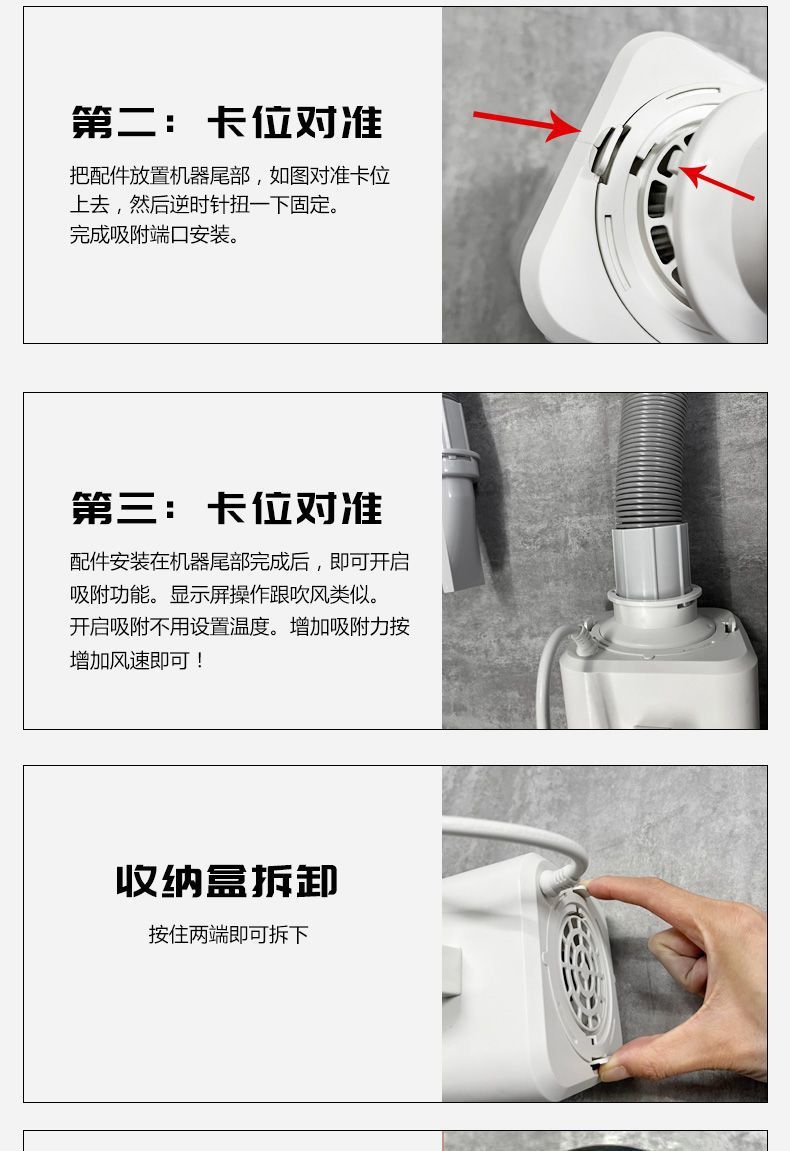 第二：卡位对准

把配件放置机器尾部，如图对准卡位上去，然后逆时针扭一下固定。
完成吸附端口安装。

第三：卡位对准

配件安装在机器尾部完成后，即可开启吸附功能。显示屏操作跟吹风类似。
开启吸附不用设置温度。增加吸附力按增加风速即可！

收纳盒拆卸

按住两端即可拆下