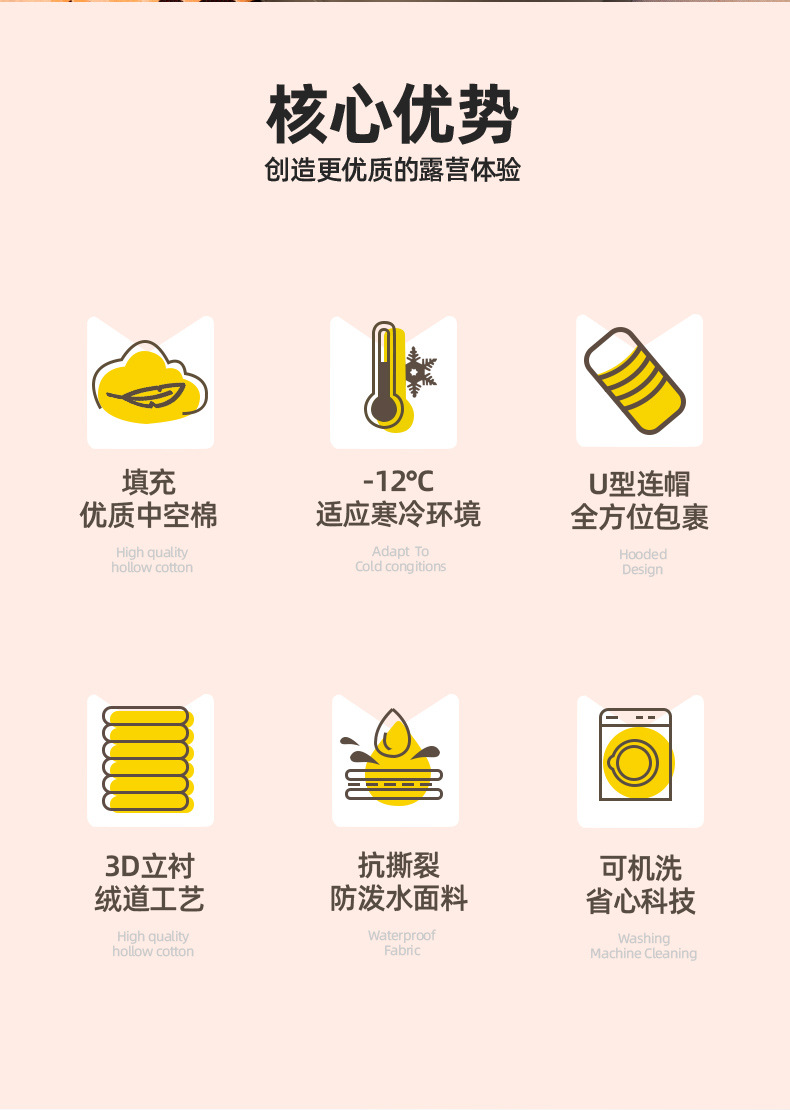 核心优势
创造更优质的露营体验

填充
优质中空棉
High quality
hollow cotton

-12℃
适应寒冷环境
Adapt To
Cold congitions

U型连帽
全方位包裹
Hooded
Design

3D立衬
绒道工艺
High quality
hollow cotton

抗撕裂
防泼水面料
Waterproof
Fabric

可机洗
省心科技
Washing
Machine Cleaning