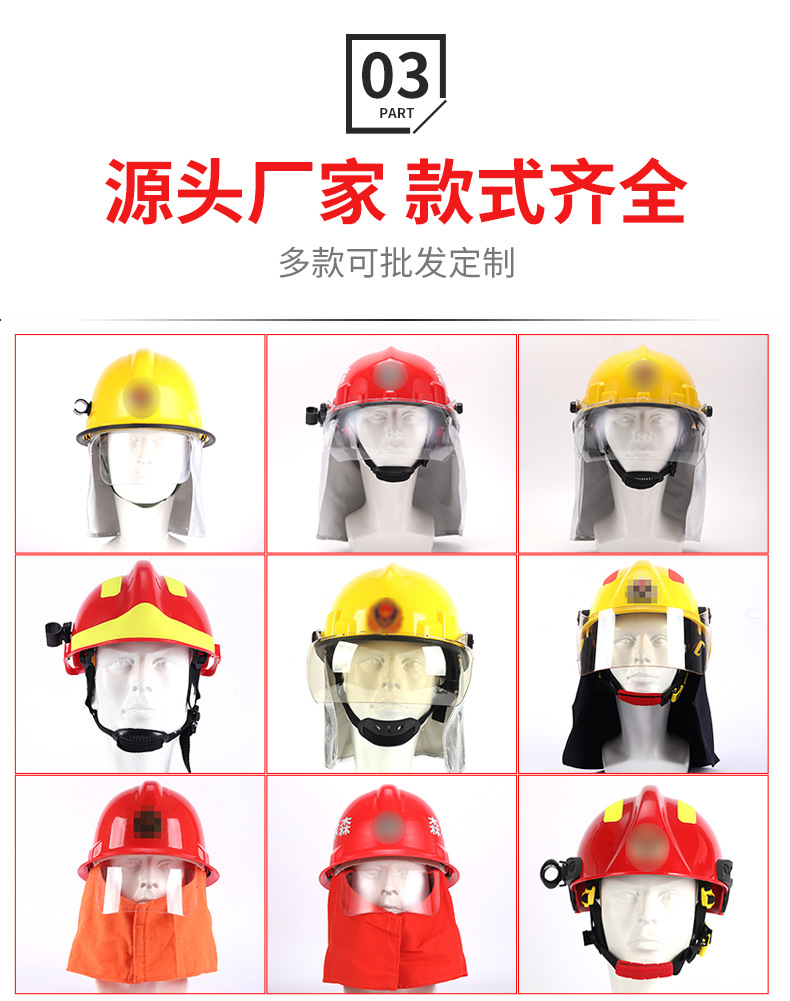 03
PART

源头厂家 款式齐全

多款可批发定制

森 森