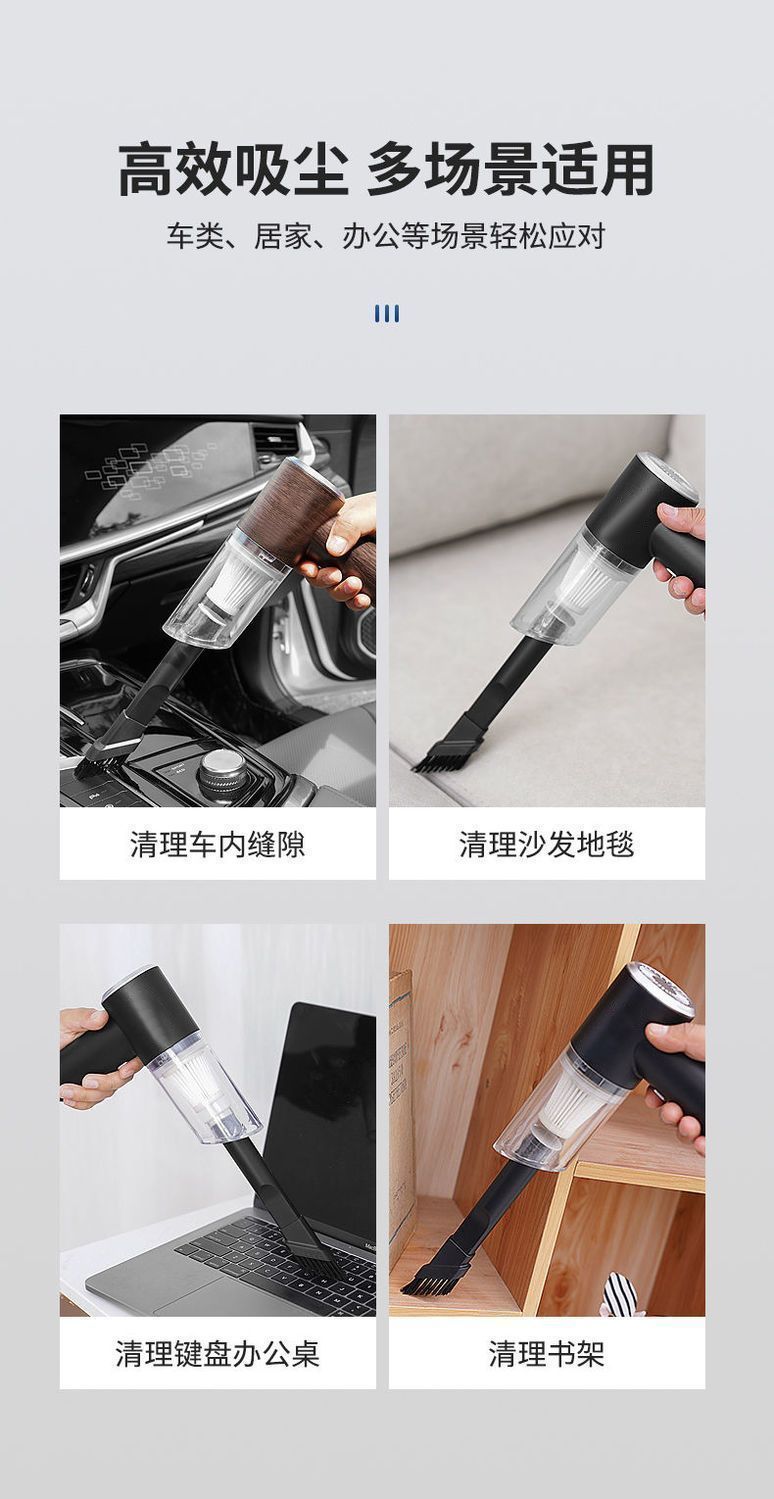 高效吸尘 多场景适用

车类、居家、办公等场景轻松应对

清理车内缝隙

清理沙发地毯

清理键盘办公桌

清理书架