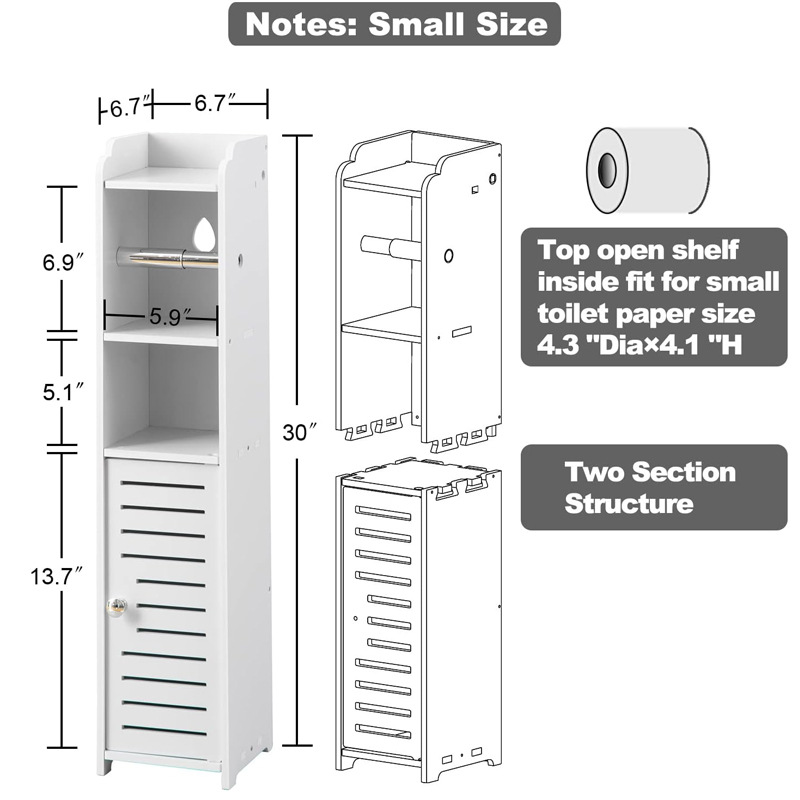 Notes: Small Size

6.7″
6.7″
6.9″
5.9″
5.1″
13.7″
30″

Top open shelf inside fit for small toilet paper size 4.3 "Dia×4.1 "H

Two Section Structure