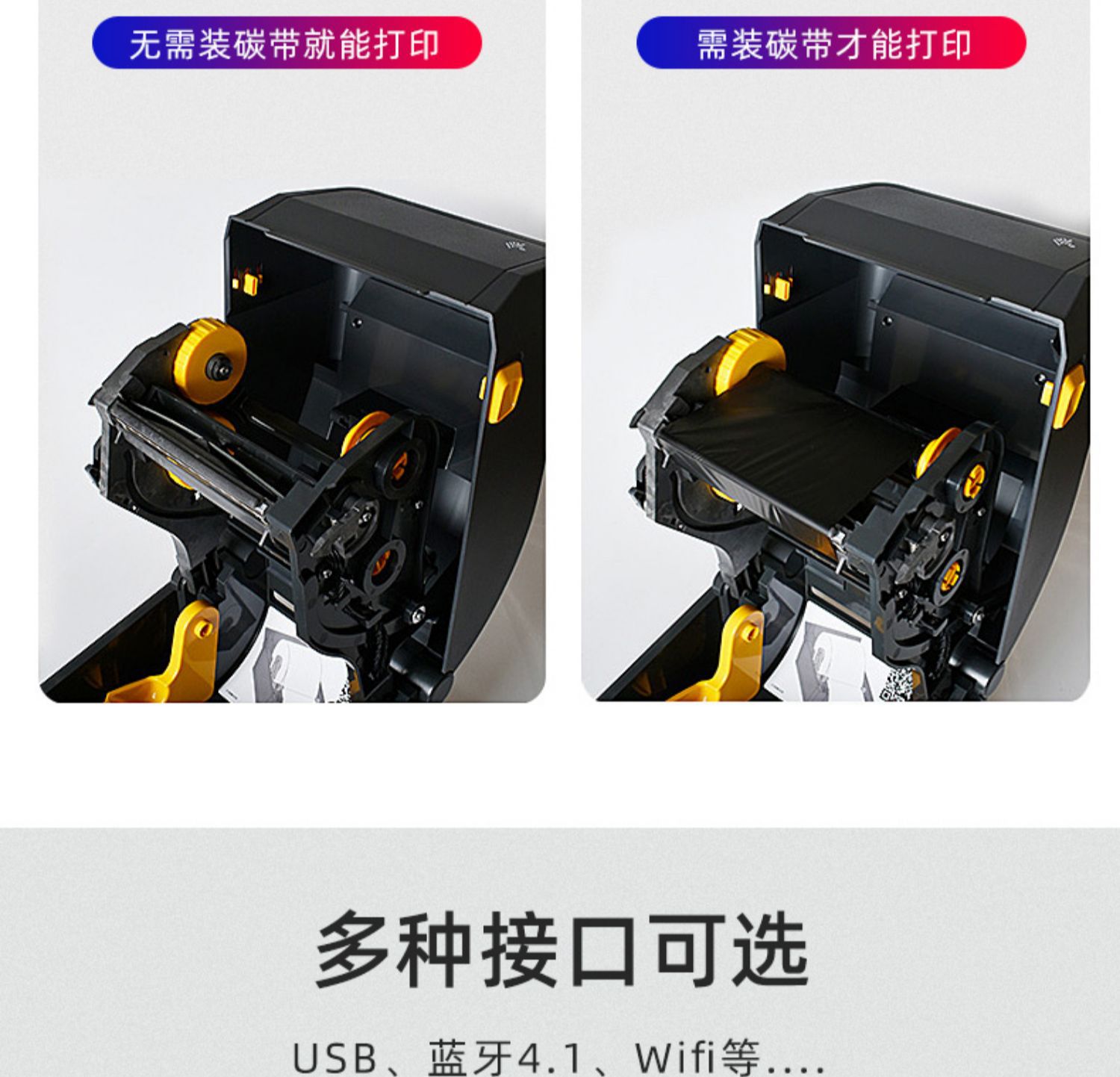 无需装碳带就能打印

需装碳带才能打印

多种接口可选

USB、蓝牙4.1、Wifi等....