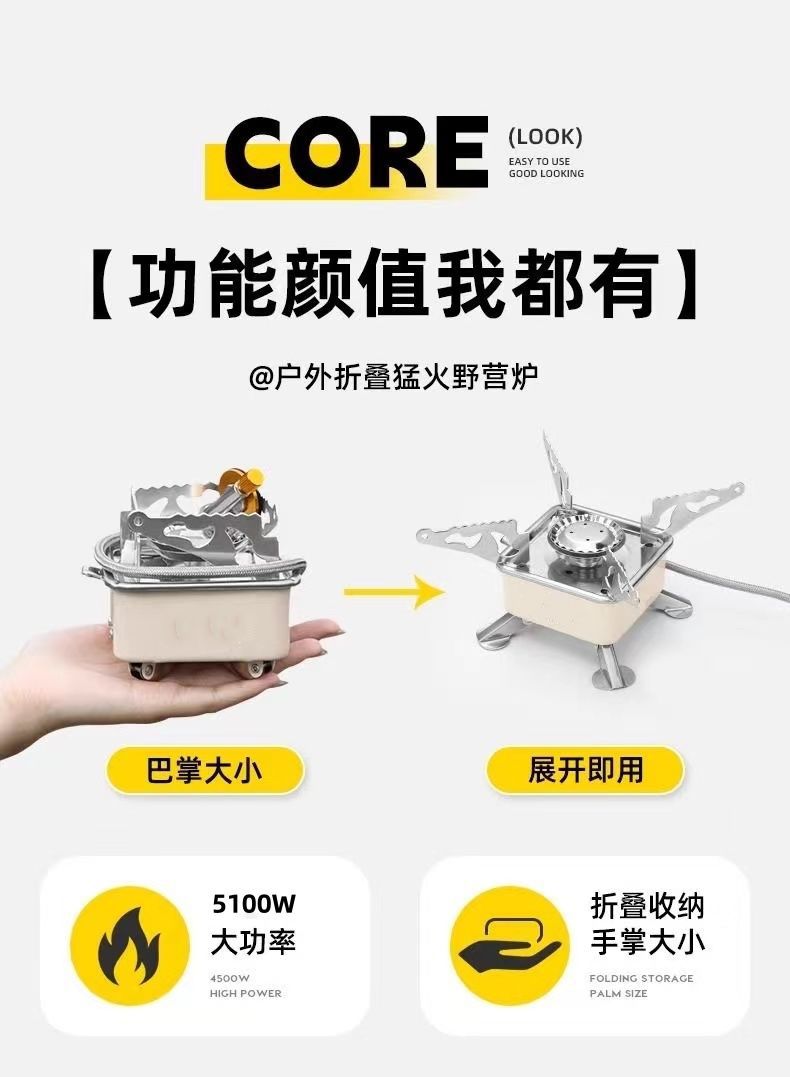 CORE (LOOK)
EASY TO USE
GOOD LOOKING

【功能颜值我都有】

@户外折叠猛火野营炉

巴掌大小

展开即用

5100W
大功率
4500W
HIGH POWER

折叠收纳
手掌大小
FOLDING STORAGE
PALM SIZE