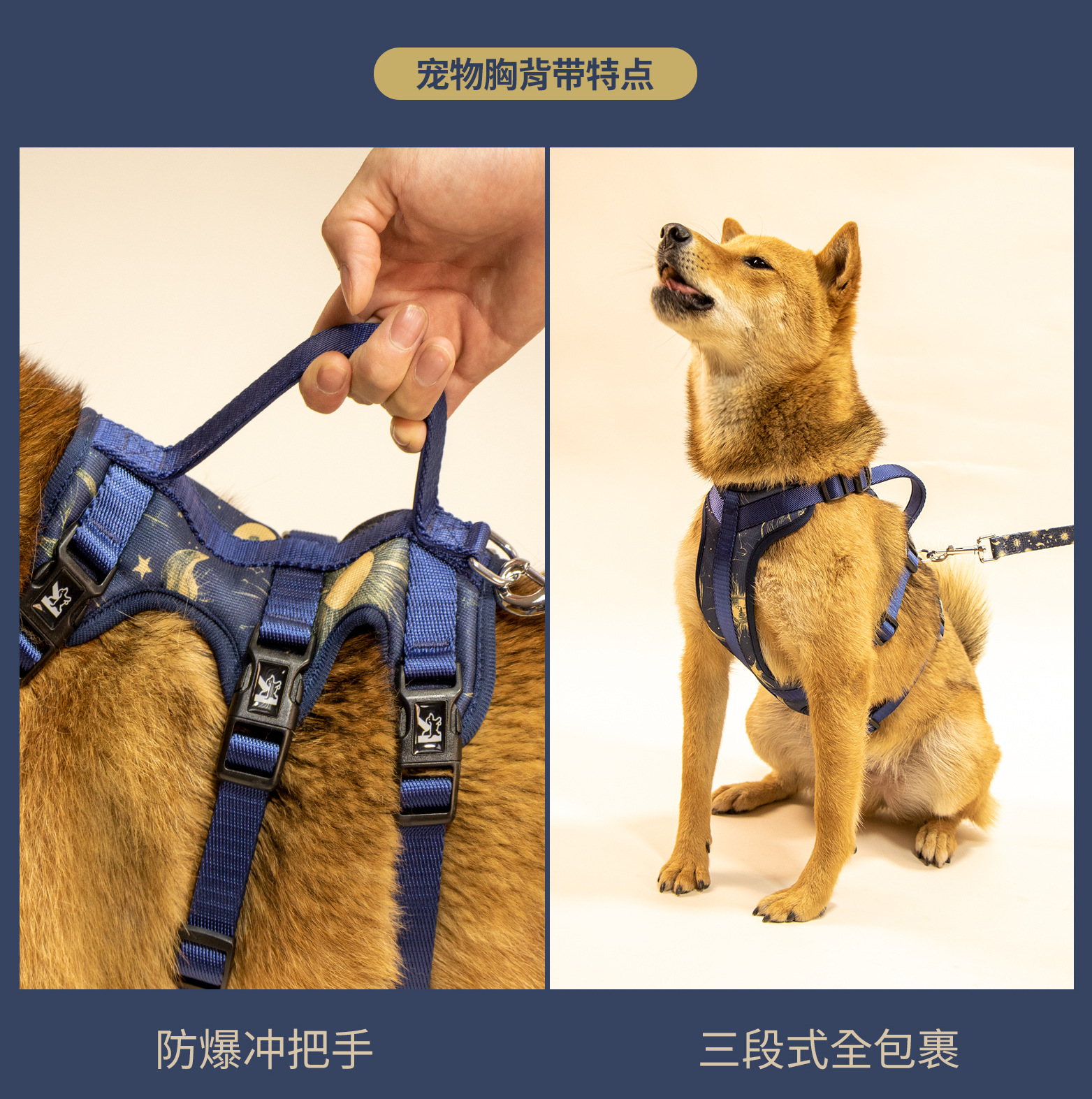 宠物胸背带特点

防爆冲把手

三段式全包裹