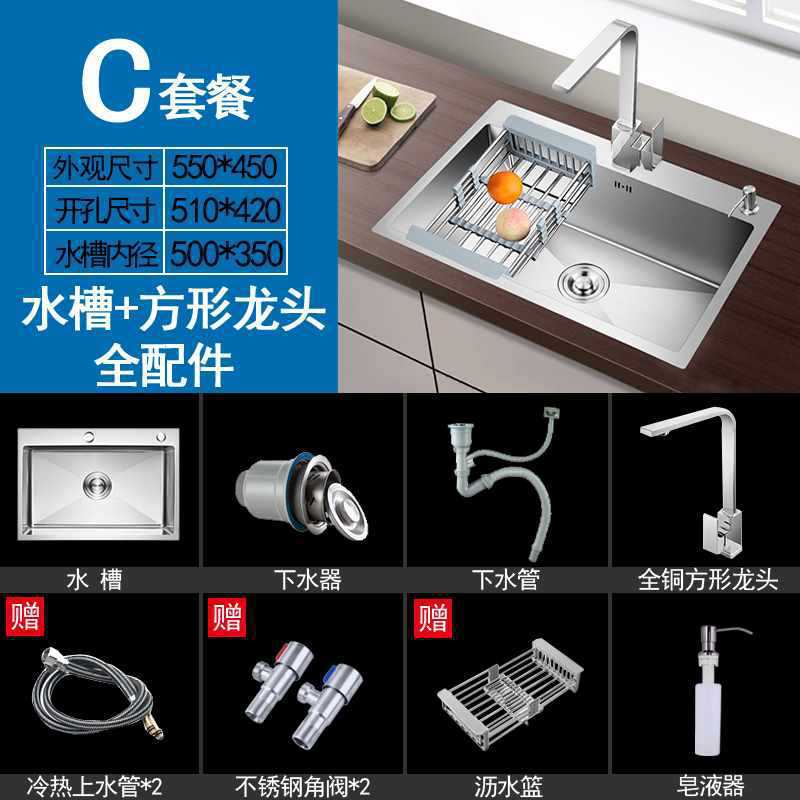 C套餐

| 外观尺寸 | 550*450 |
|---|---|
| 开孔尺寸 | 510*420 |
| 水槽内径 | 500*350 |

水槽+方形龙头
全配件

水 槽

下水器

下水管

全铜方形龙头

赠
冷热上水管*2

赠
不锈钢角阀*2

赠
沥水篮

皂液器