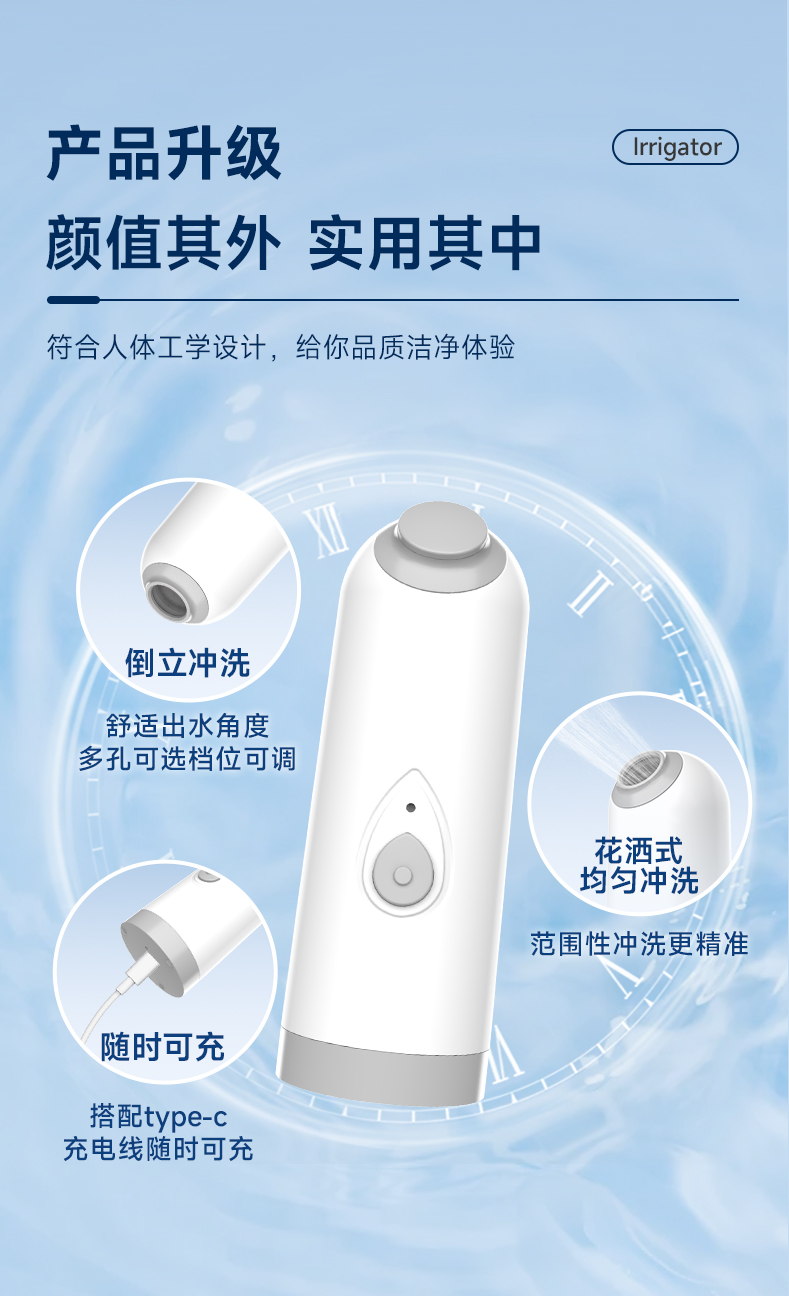 产品升级

Irrigator

颜值其外 实用其中

符合人体工学设计，给你品质洁净体验

倒立冲洗

舒适出水角度
多孔可选档位可调

花洒式
均匀冲洗

范围性冲洗更精准

随时可充

搭配type-c
充电线随时可充