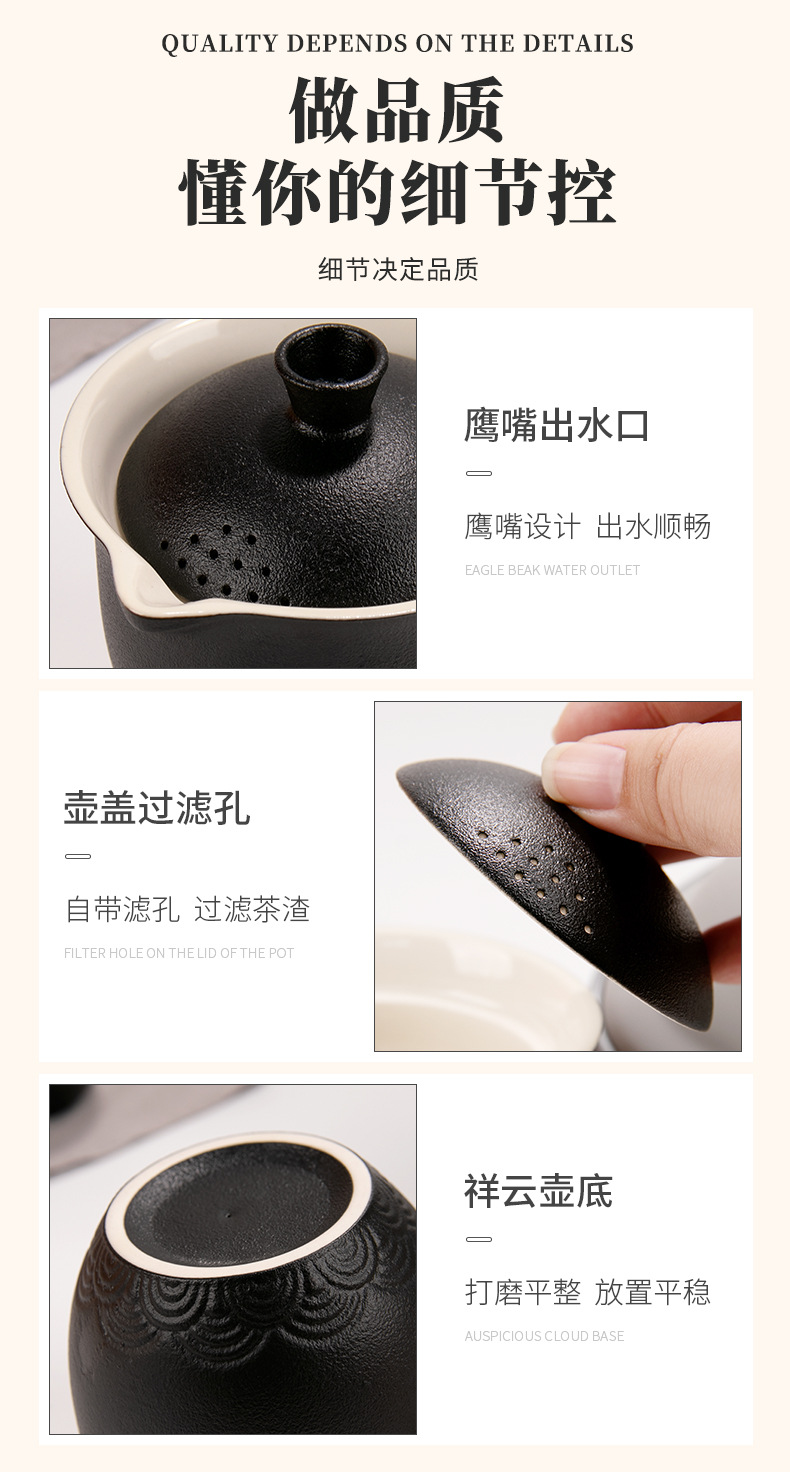 QUALITY DEPENDS ON THE DETAILS

做品质
懂你的细节控

细节决定品质

鹰嘴出水口

鹰嘴设计 出水顺畅

EAGLE BEAK WATER OUTLET

壶盖过滤孔

自带滤孔 过滤茶渣

FILTER HOLE ON THE LID OF THE POT

祥云壶底

打磨平整 放置平稳

AUSPICIOUS CLOUD BASE