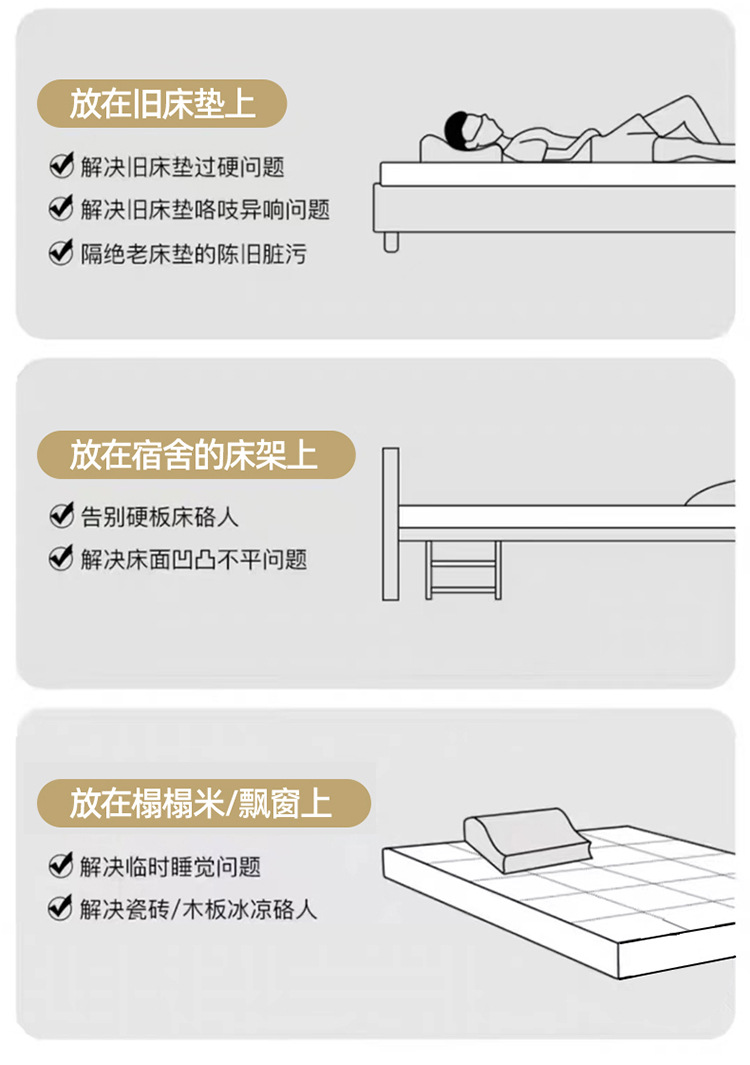 放在旧床垫上

解决旧床垫过硬问题

解决旧床垫咯吱异响问题

隔绝老床垫的陈旧脏污

放在宿舍的床架上

告别硬板床硌人

解决床面凹凸不平问题

放在榻榻米/飘窗上

解决临时睡觉问题

解决瓷砖/木板冰凉硌人