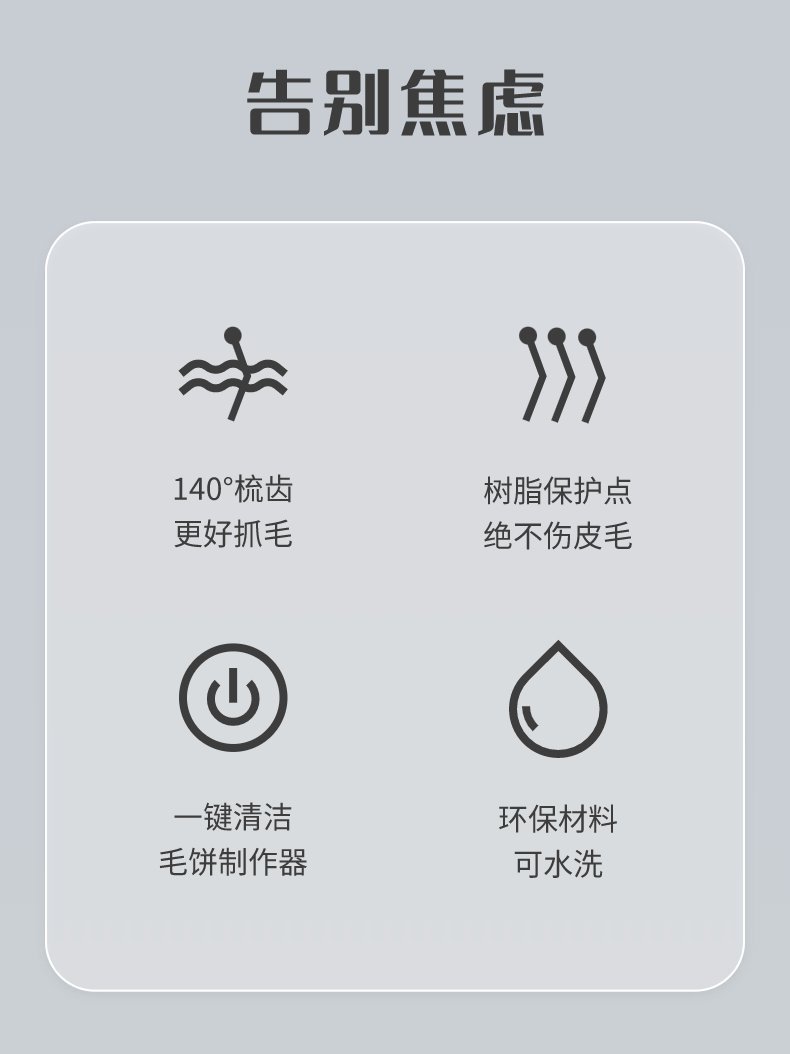 告别焦虑

140°梳齿
更好抓毛

树脂保护点
绝不伤皮毛

一键清洁
毛饼制作器

环保材料
可水洗