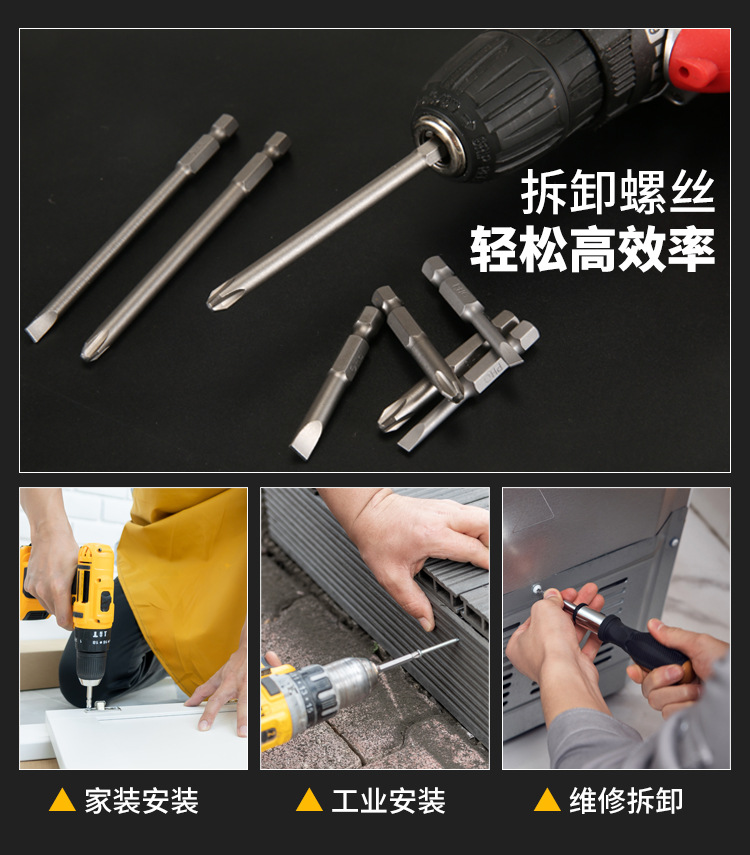 拆卸螺丝
轻松高效率

▲ 家装安装

▲ 工业安装

▲ 维修拆卸