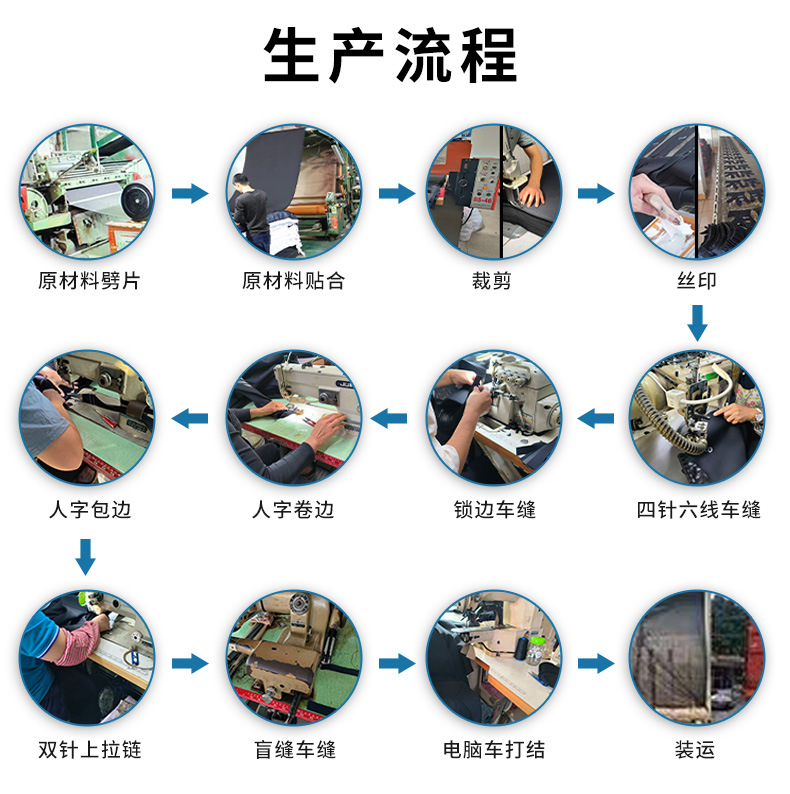 生产流程

原材料劈片

原材料贴合

裁剪

丝印

四针六线车缝

锁边车缝

人字卷边

人字包边

双针上拉链

盲缝车缝

电脑车打结

装运