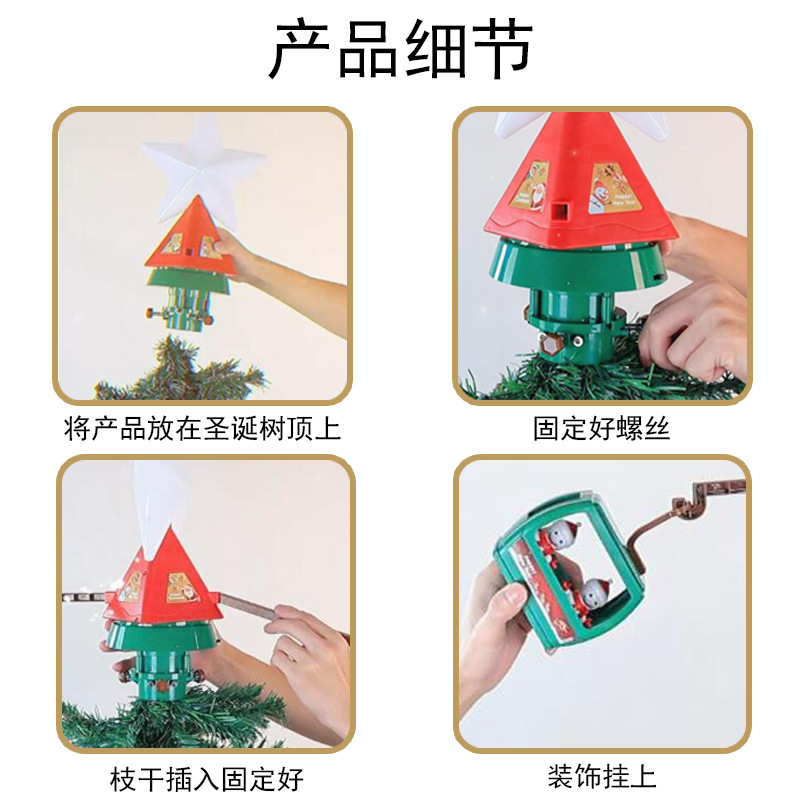 产品细节

将产品放在圣诞树顶上

固定好螺丝

枝干插入固定好

装饰挂上