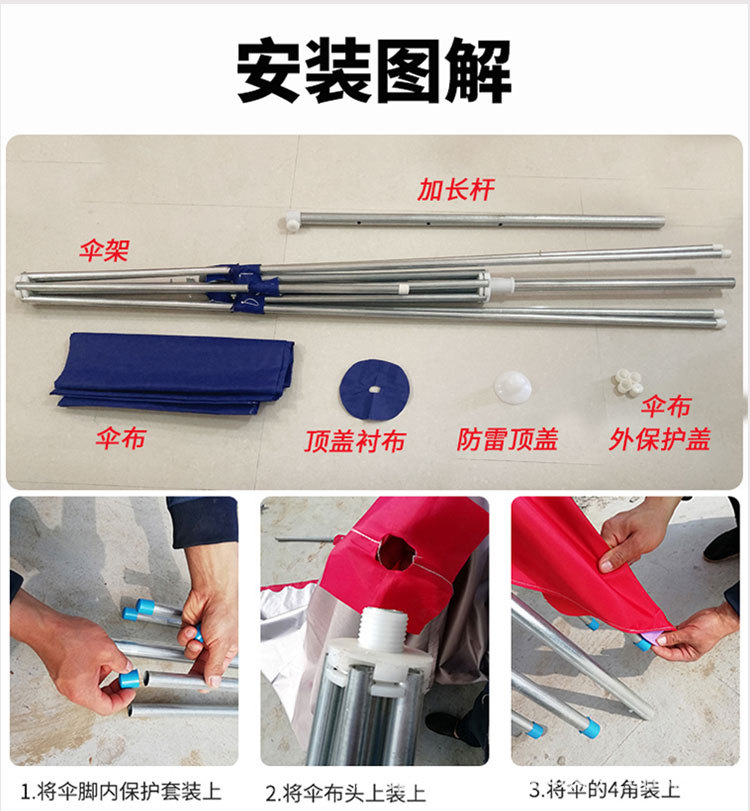 安装图解

加长杆

伞架

伞布

顶盖衬布

防雷顶盖

伞布
外保护盖

1.将伞脚内保护套装上

2.将伞布头上装上

3.将伞的4角装上