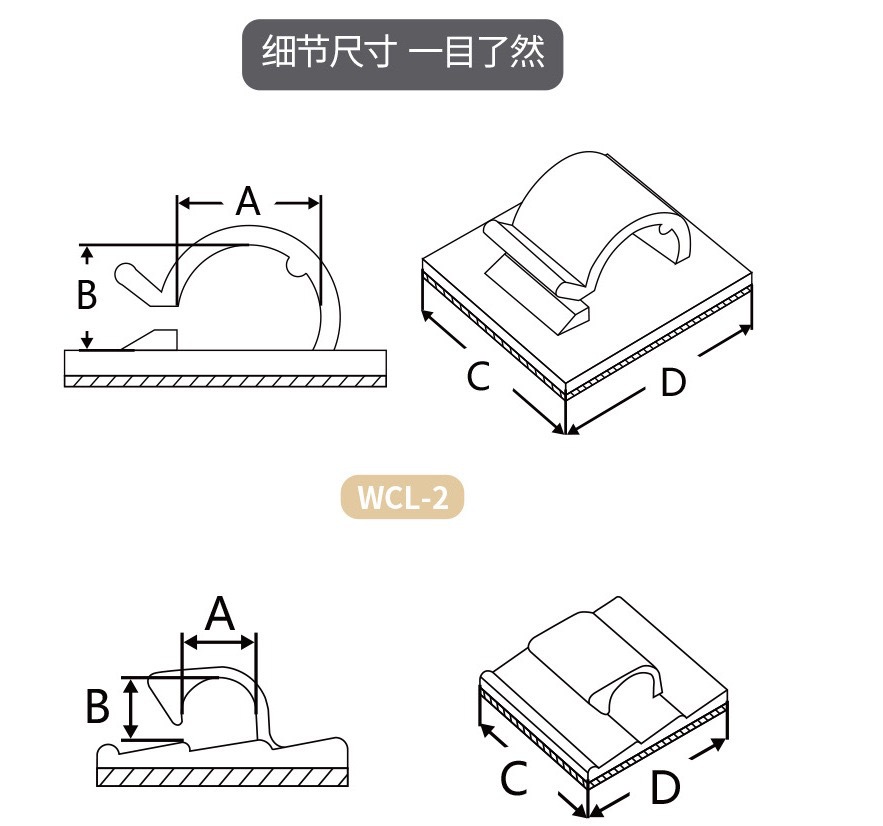 细节尺寸 一目了然

A

B

C

D

WCL-2

A

B

C

D