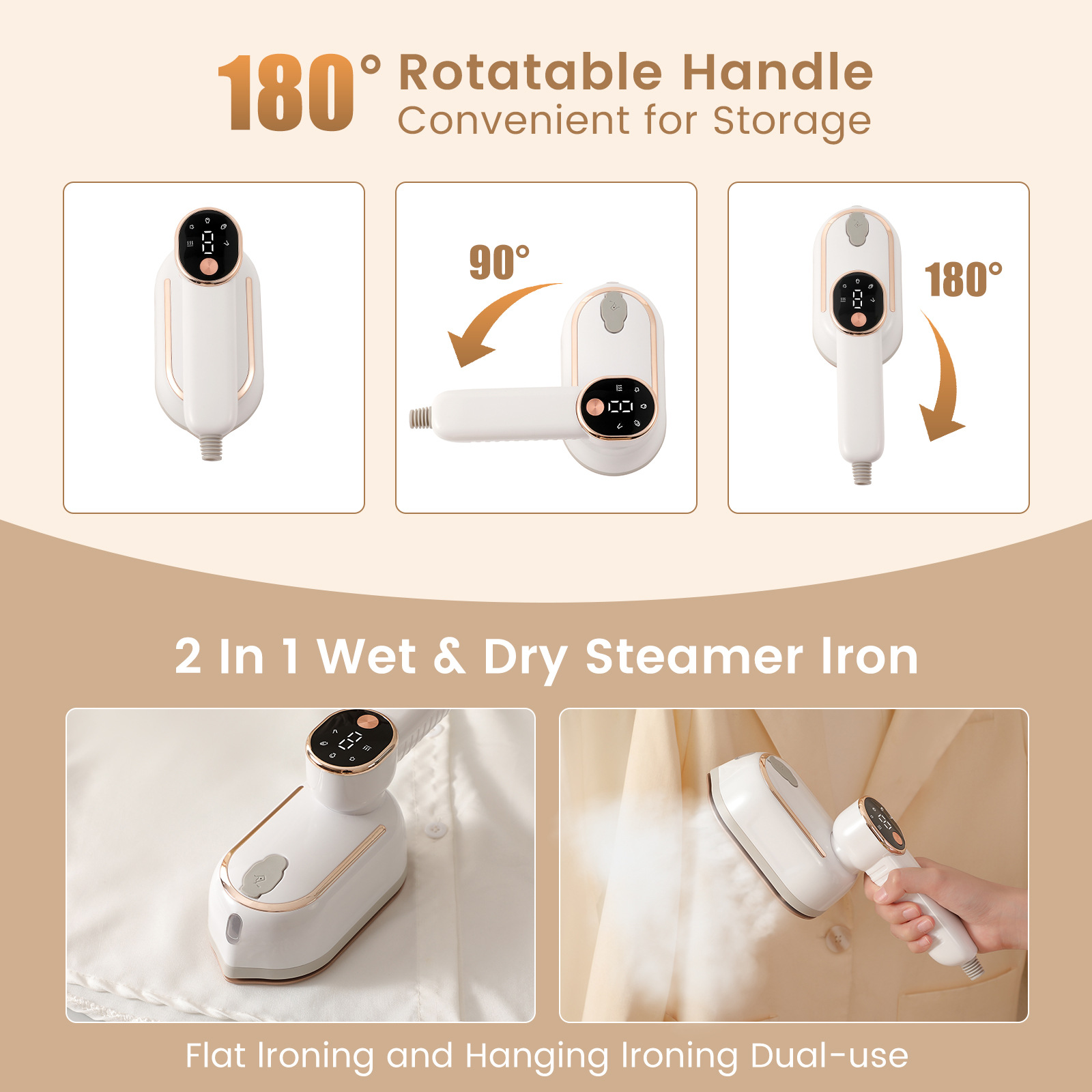 180° Rotatable Handle
Convenient for Storage

90°

180°

2 In 1 Wet & Dry Steamer Iron

Flat Ironing and Hanging Ironing Dual-use