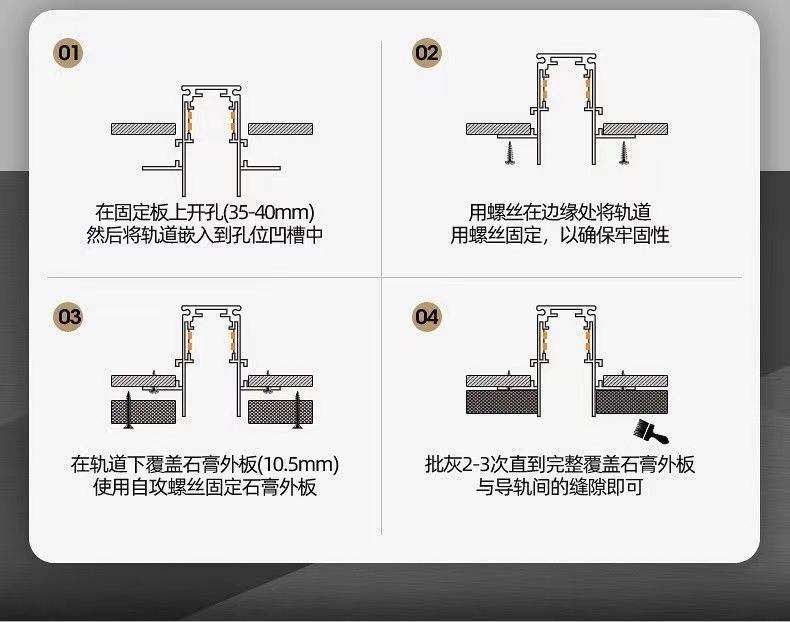 01

在固定板上开孔(35-40mm)
然后将轨道嵌入到孔位凹槽中

02

用螺丝在边缘处将轨道
用螺丝固定，以确保牢固性

03

在轨道下覆盖石膏外板(10.5mm)
使用自攻螺丝固定石膏外板

04

批灰2-3次直到完整覆盖石膏外板
与导轨间的缝隙即可