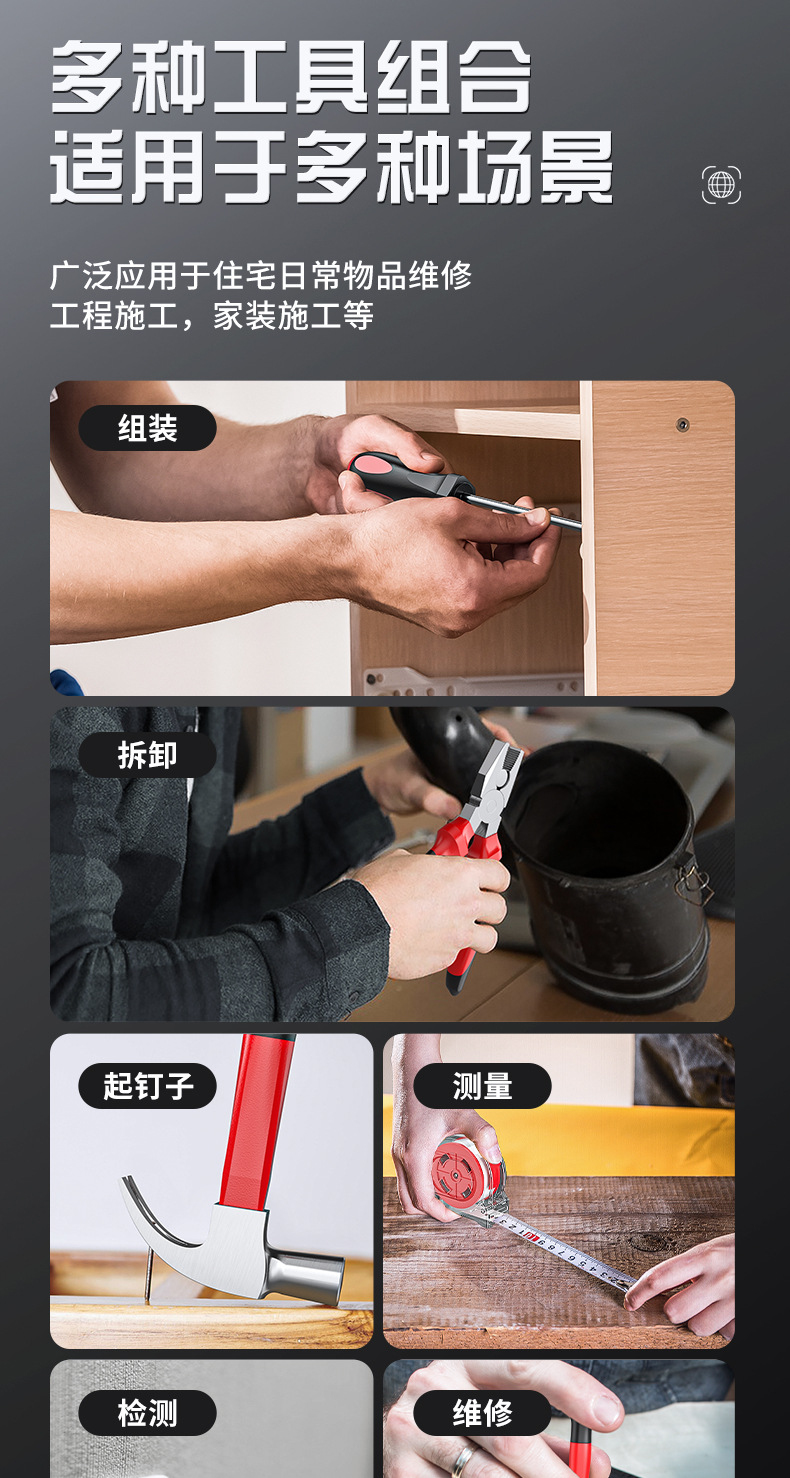 多种工具组合
适用于多种场景

广泛应用于住宅日常物品维修
工程施工，家装施工等

组装

拆卸

起钉子

测量

检测

维修