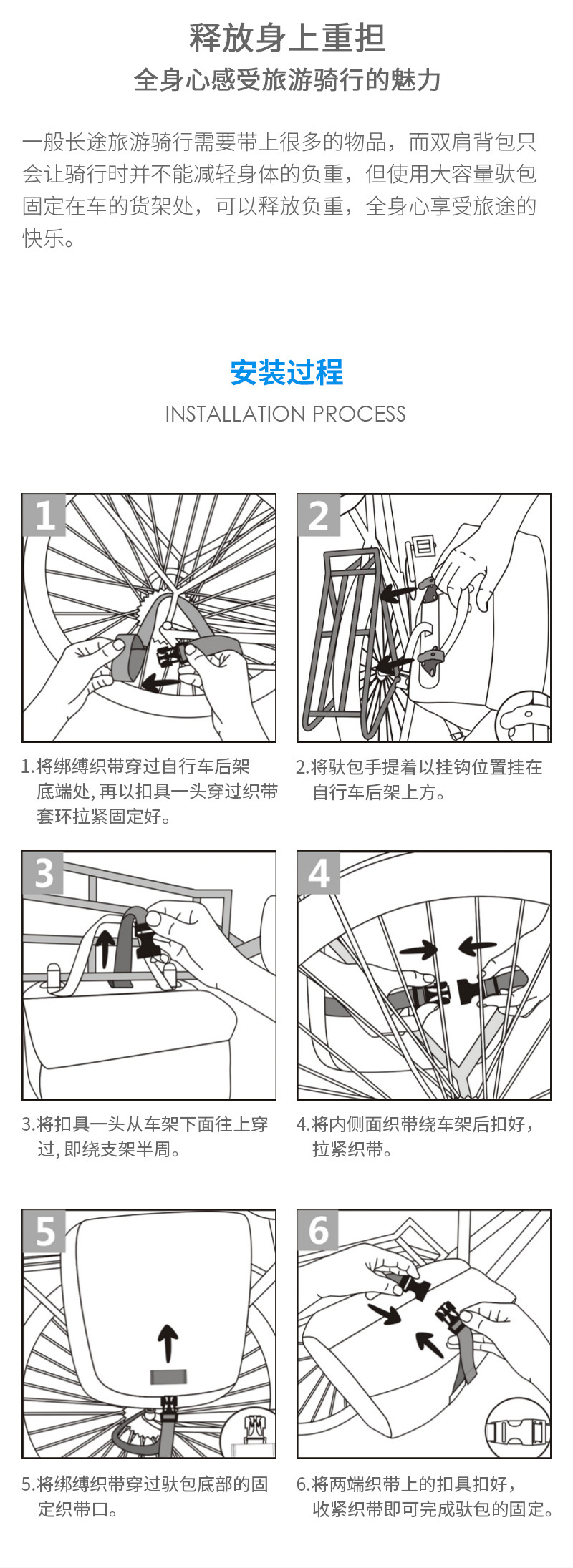 释放身上重担
全身心感受旅游骑行的魅力

一般长途旅游骑行需要带上很多的物品，而双肩背包只会让骑行时并不能减轻身体的负重，但使用大容量驮包固定在车的货架处，可以释放负重，全身心享受旅途的快乐。

安装过程
INSTALLATION PROCESS

1

1.将绑缚织带穿过自行车后架底端处，再以扣具一头穿过织带套环拉紧固定好。

2

2.将驮包手提着以挂钩位置挂在自行车后架上方。

3

3.将扣具一头从车架下面往上穿过，即绕支架半周。

4

4.将内侧面织带绕车架后扣好，拉紧织带。

5

5.将绑缚织带穿过驮包底部的固定织带口。

6

6.将两端织带上的扣具扣好，收紧织带即可完成驮包的固定。