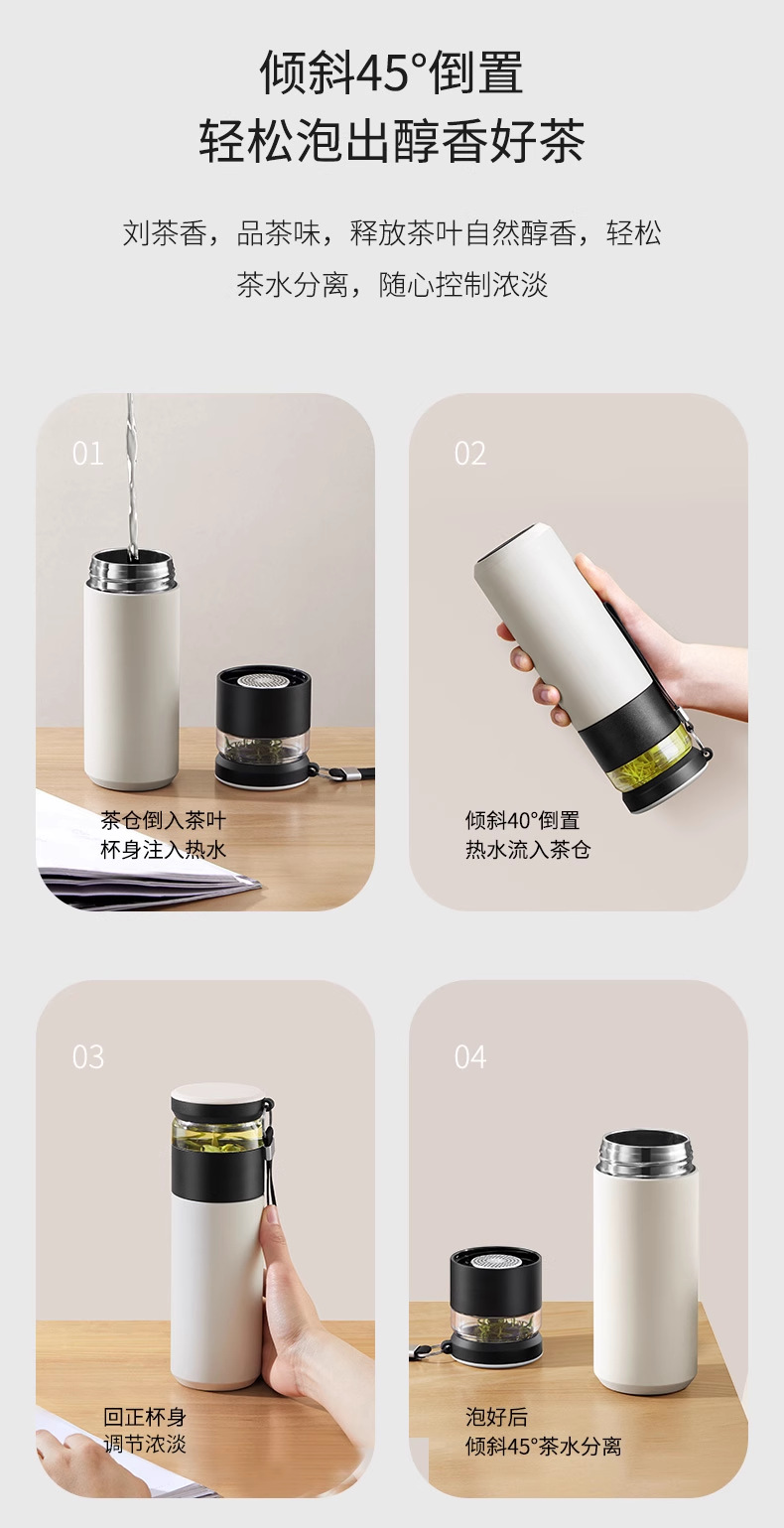 倾斜45°倒置
轻松泡出醇香好茶

刘茶香，品茶味，释放茶叶自然醇香，轻松茶水分离，随心控制浓淡

01

茶仓倒入茶叶
杯身注入热水

02

倾斜40°倒置
热水流入茶仓

03

回正杯身
调节浓淡

04

泡好后
倾斜45°茶水分离