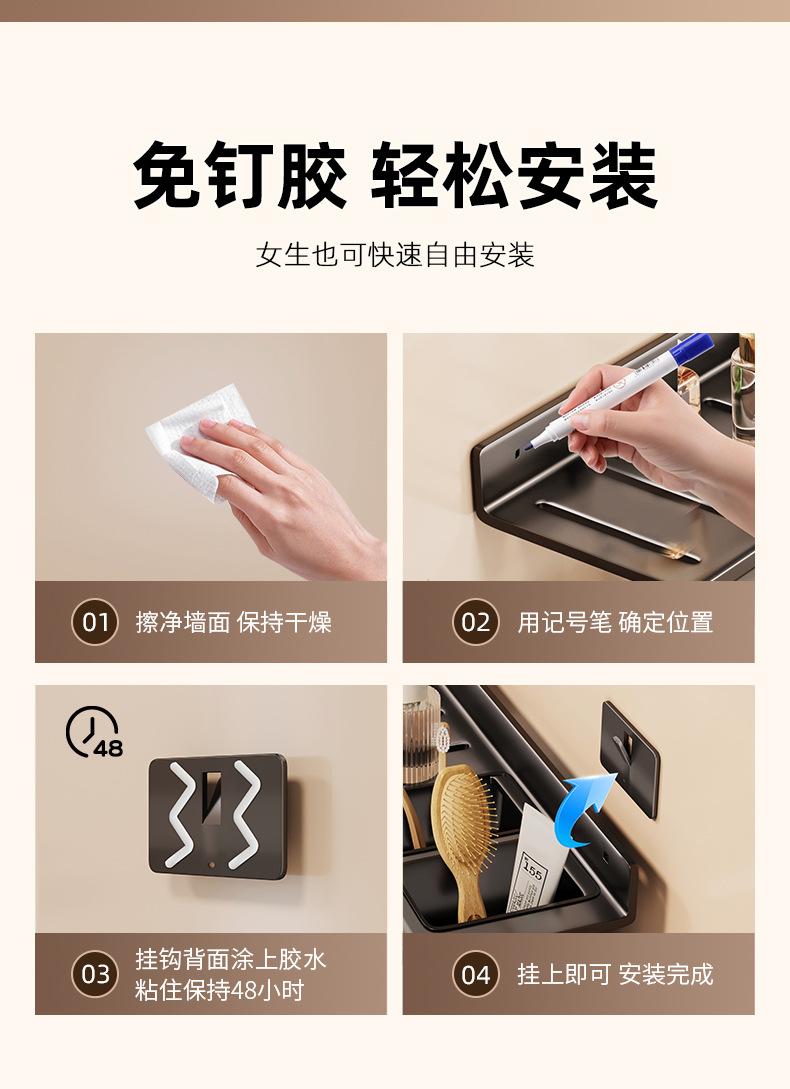 免钉胶 轻松安装

女生也可快速自由安装

01 擦净墙面 保持干燥

02 用记号笔 确定位置

48

03 挂钩背面涂上胶水 粘住保持48小时

155

04 挂上即可 安装完成