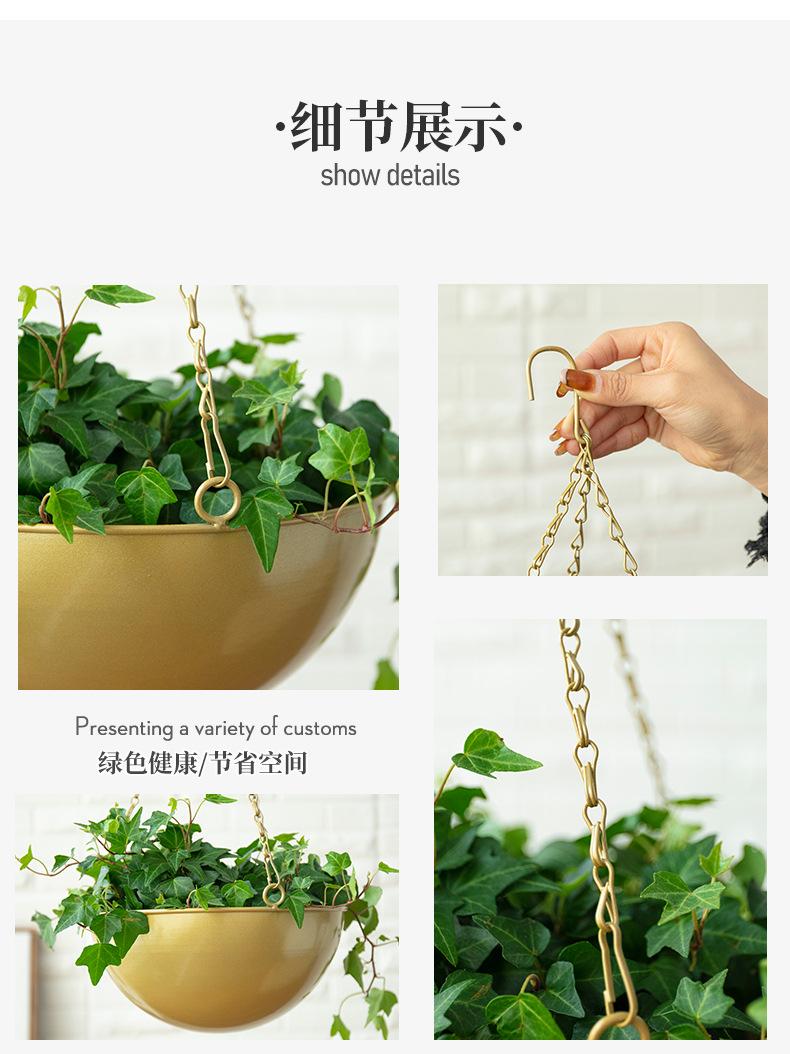 ·细节展示·
show details

Presenting a variety of customs
绿色健康/节省空间