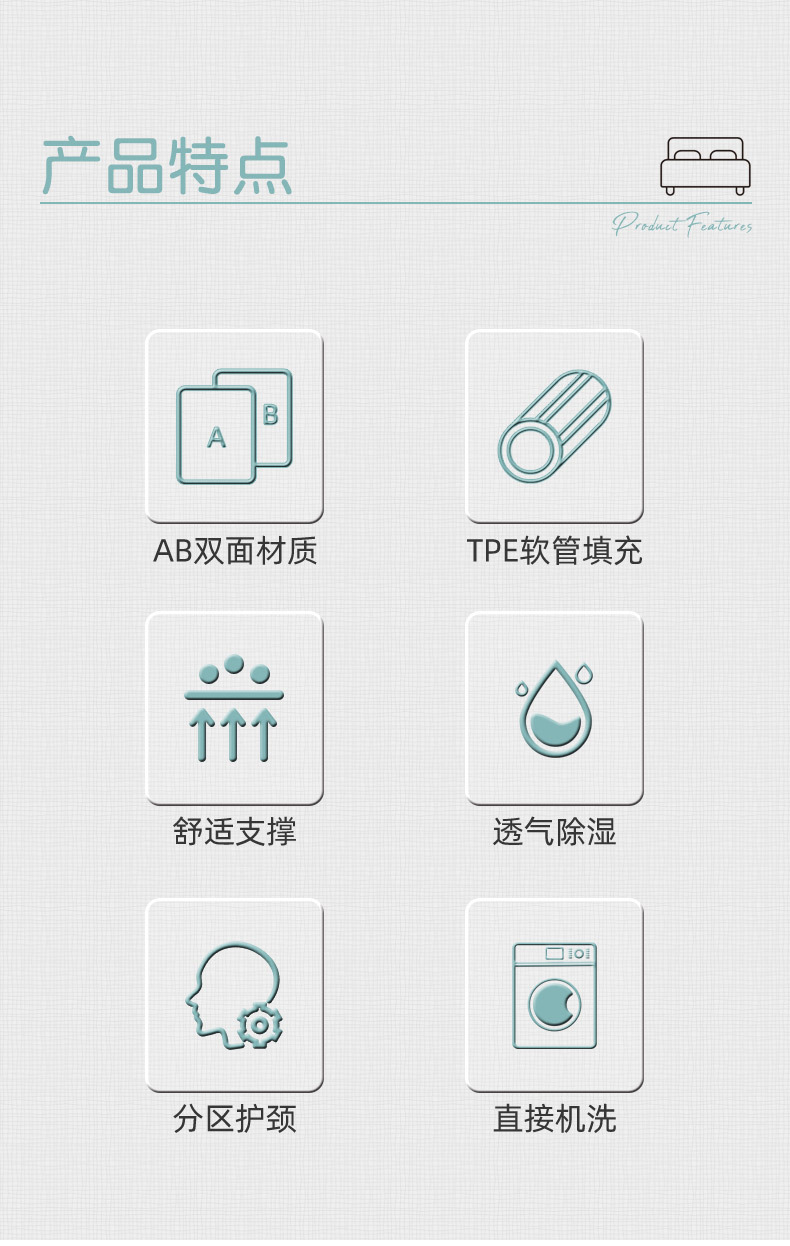 产品特点

Product Features

A
B

AB双面材质

TPE软管填充

舒适支撑

透气除湿

分区护颈

直接机洗