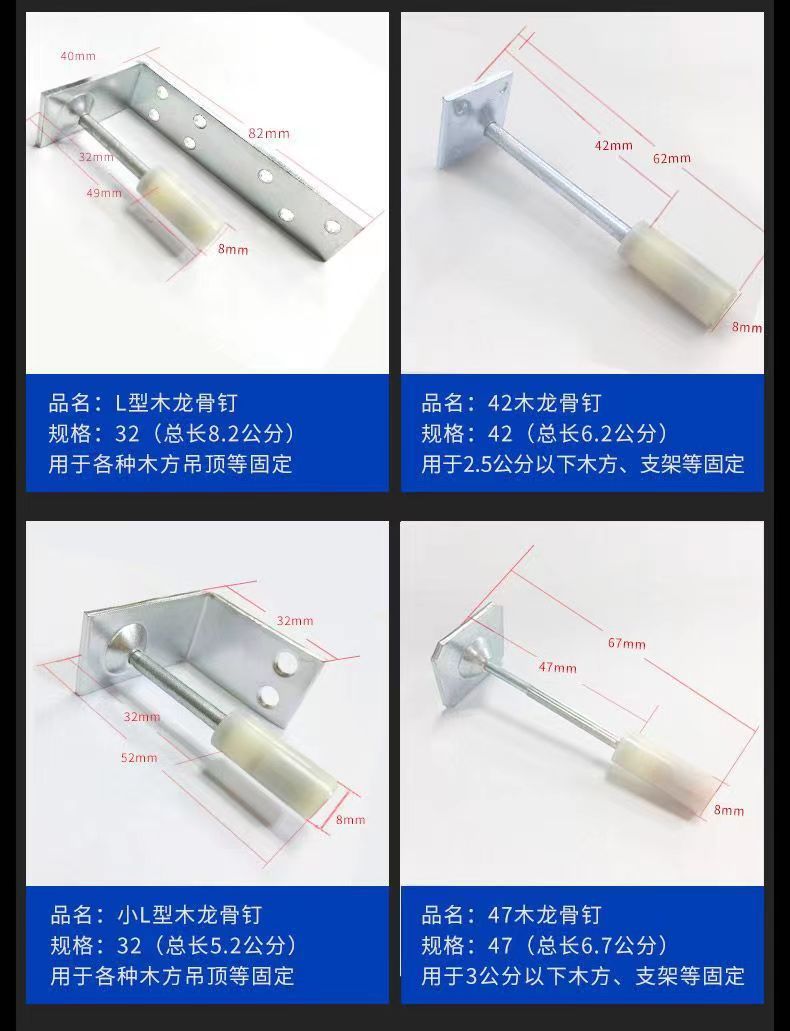 40mm
82mm
32mm
49mm
8mm

品名：L型木龙骨钉
规格：32（总长8.2公分）
用于各种木方吊顶等固定

42mm
62mm
8mm

品名：42木龙骨钉
规格：42（总长6.2公分）
用于2.5公分以下木方、支架等固定

32mm
32mm
52mm
8mm

品名：小L型木龙骨钉
规格：32（总长5.2公分）
用于各种木方吊顶等固定

67mm
47mm
8mm

品名：47木龙骨钉
规格：47（总长6.7公分）
用于3公分以下木方、支架等固定