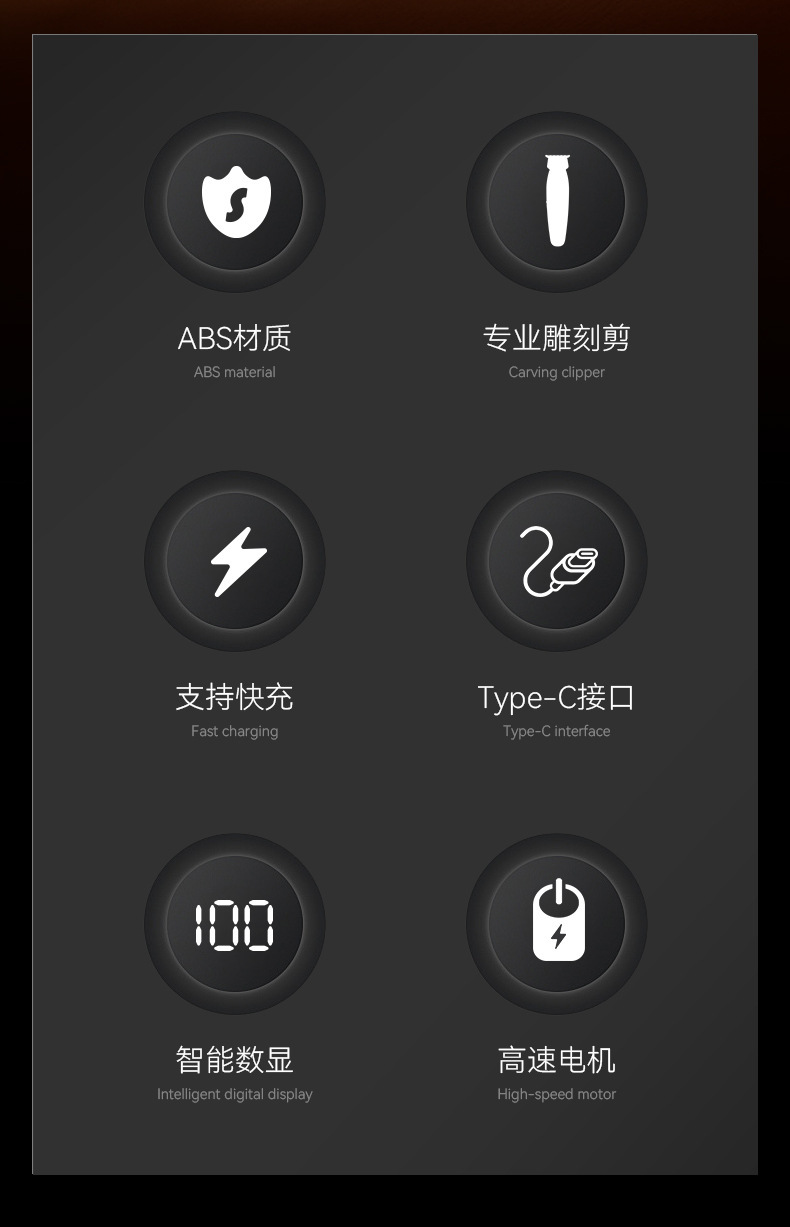 ABS材质
ABS material

专业雕刻剪
Carving clipper

支持快充
Fast charging

Type-C接口
Type-C interface

100

智能数显
Intelligent digital display

高速电机
High-speed motor