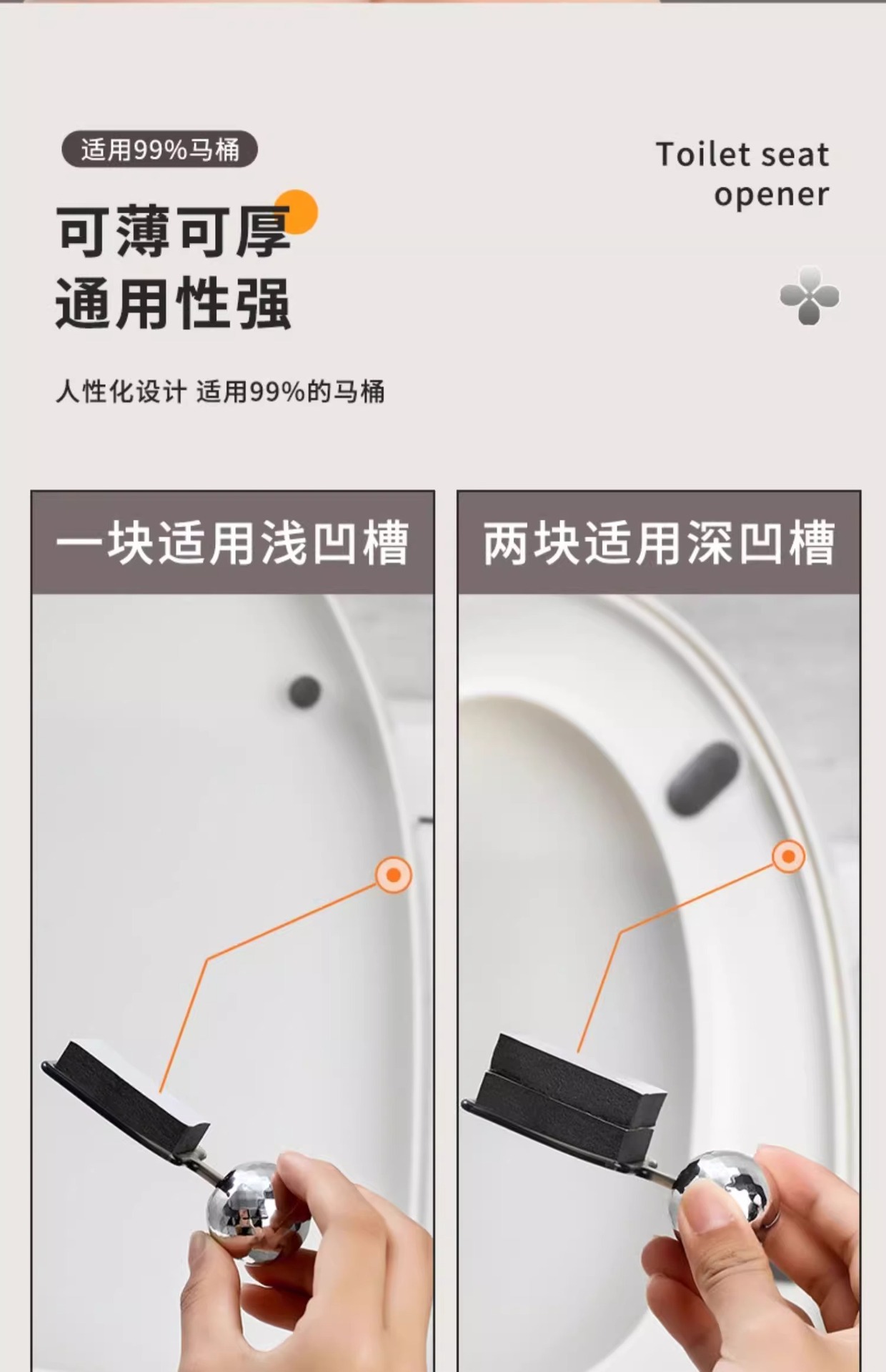 适用99%马桶

Toilet seat opener

可薄可厚
通用性强

人性化设计 适用99%的马桶

一块适用浅凹槽

两块适用深凹槽