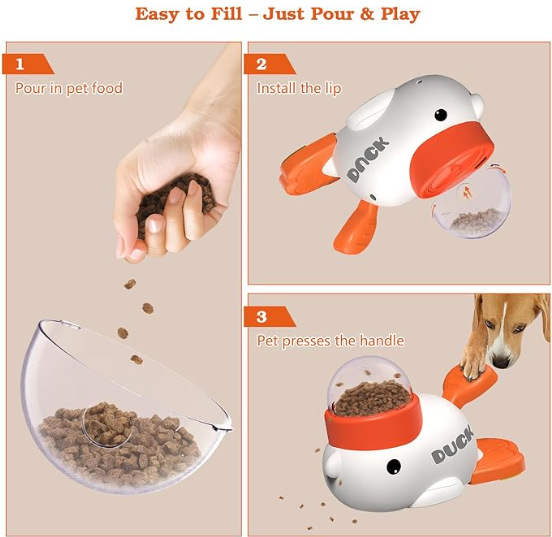 Easy to Fill – Just Pour & Play

1

Pour in pet food

2

Install the lip

DUCK

3

Pet presses the handle

DUCK