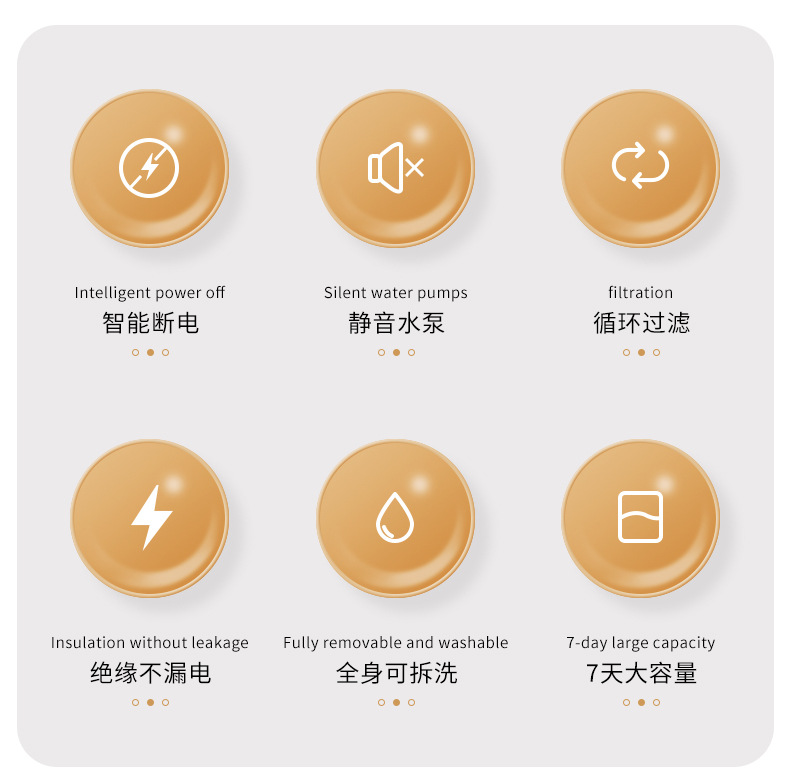 Intelligent power off
智能断电

Silent water pumps
静音水泵

filtration
循环过滤

Insulation without leakage
绝缘不漏电

Fully removable and washable
全身可拆洗

7-day large capacity
7天大容量