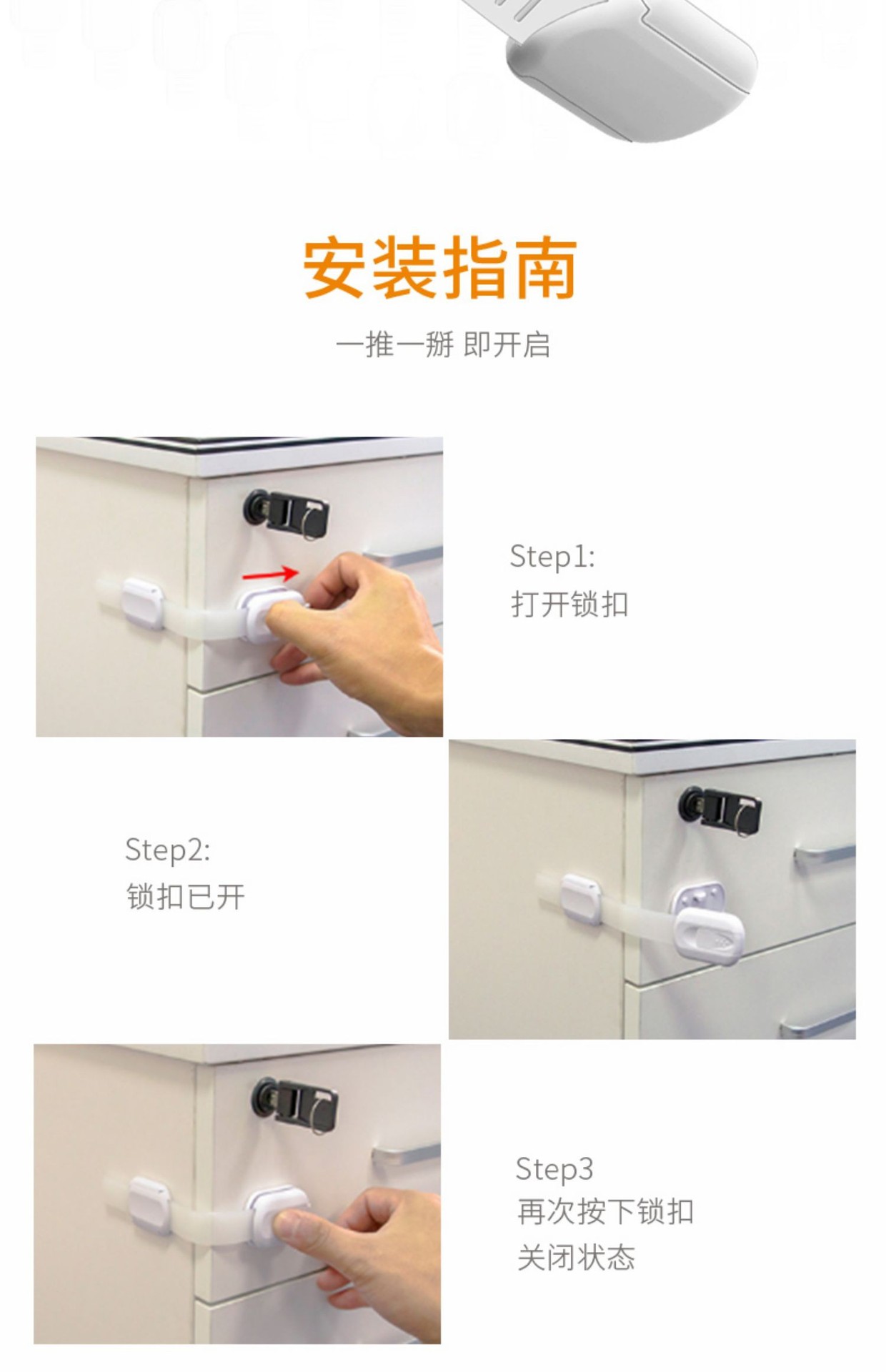 安装指南

一推一掰 即开启

Step1:
打开锁扣

Step2:
锁扣已开

Step3
再次按下锁扣
关闭状态