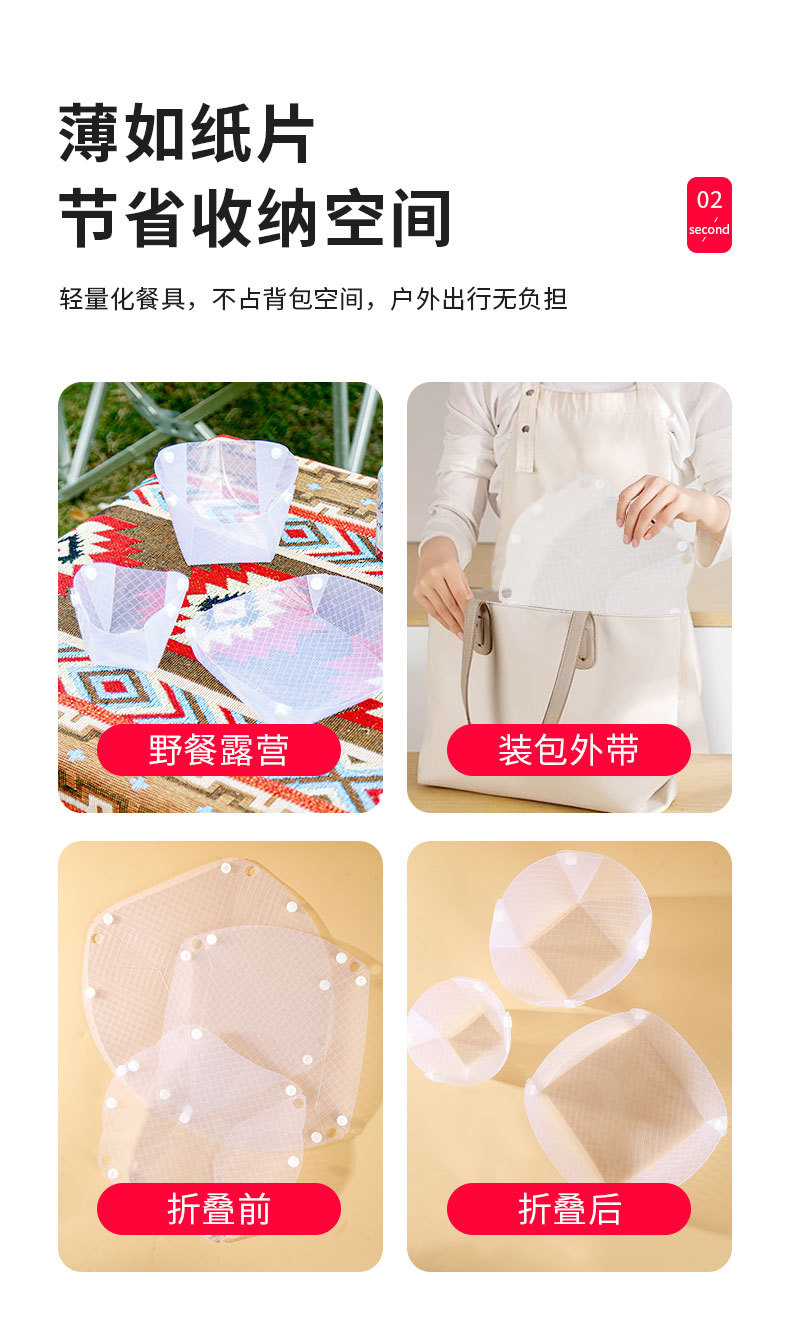 薄如纸片
节省收纳空间

02
second

轻量化餐具，不占背包空间，户外出行无负担

野餐露营

装包外带

折叠前

折叠后